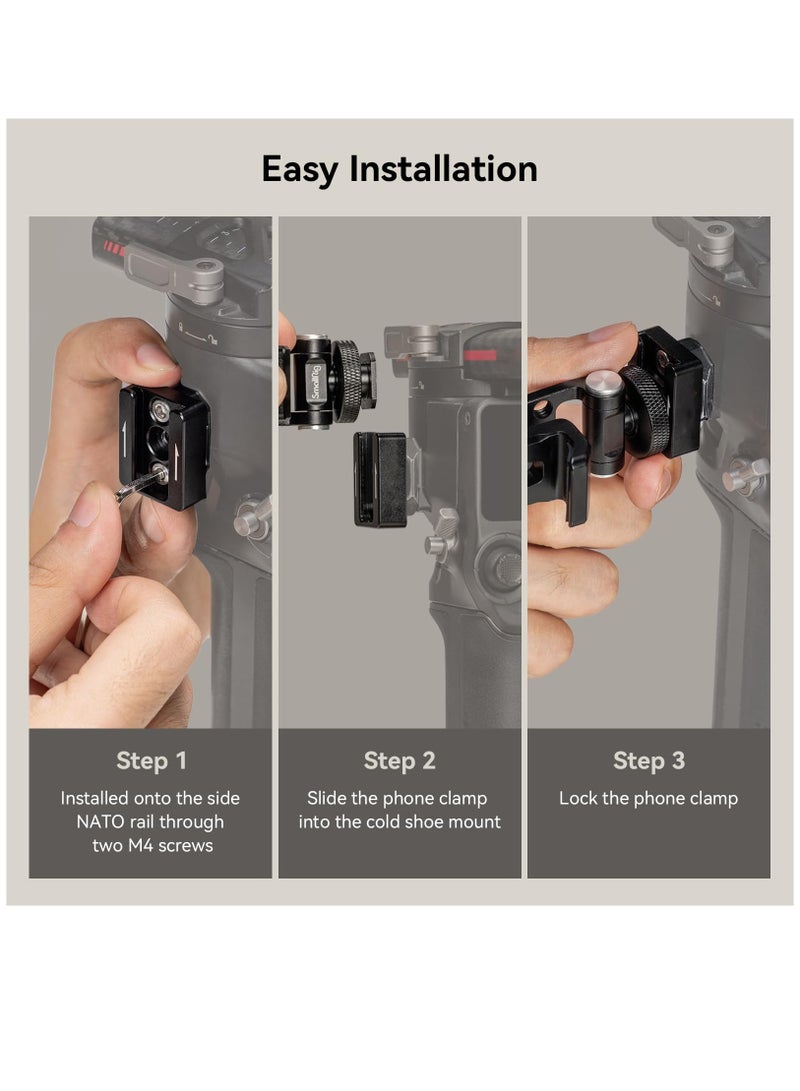 Easy Installation

SmallRig

Step 1
Installed onto the side NATO rail through two M4 screws

Step 2
Slide the phone clamp into the cold shoe mount

Step 3
Lock the phone clamp