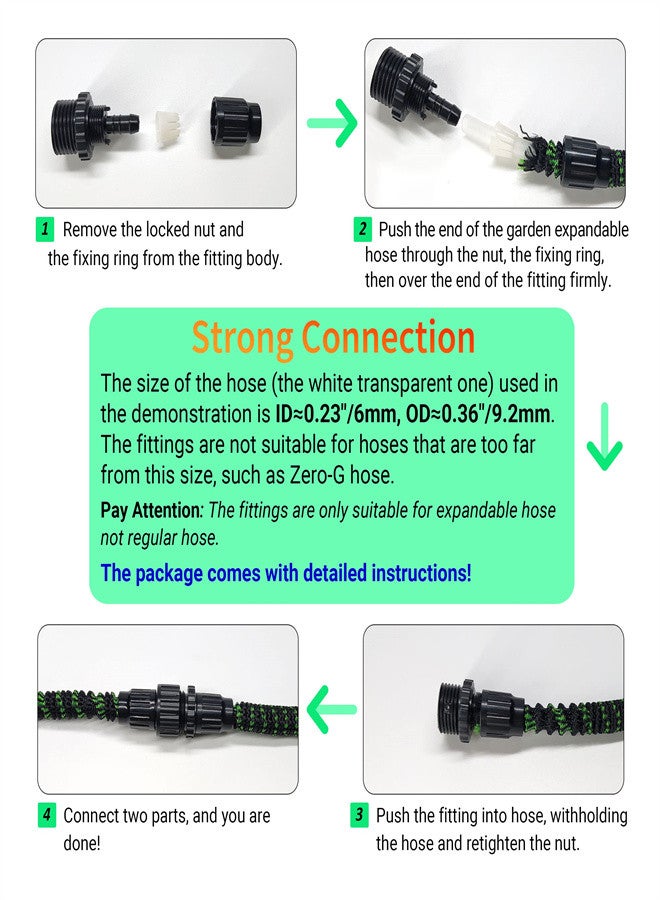 1 Remove the locked nut and the fixing ring from the fitting body.

2 Push the end of the garden expandable hose through the nut, the fixing ring, then over the end of the fitting firmly.

Strong Connection

The size of the hose (the white transparent one) used in the demonstration is ID≈0.23"/6mm, OD≈0.36"/9.2mm. The fittings are not suitable for hoses that are too far from this size, such as Zero-G hose.

Pay Attention: The fittings are only suitable for expandable hose not regular hose.

The package comes with detailed instructions!

4 Connect two parts, and you are done!

3 Push the fitting into hose, withholding the hose and retighten the nut.