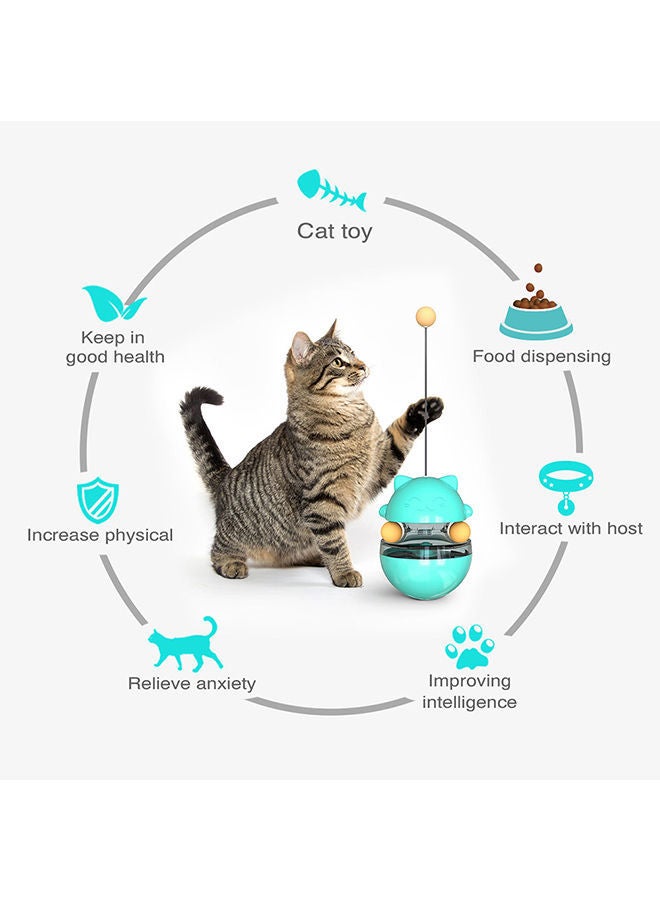 Cat toy

Food dispensing

Interact with host

Improving intelligence

Relieve anxiety

Increase physical

Keep in good health