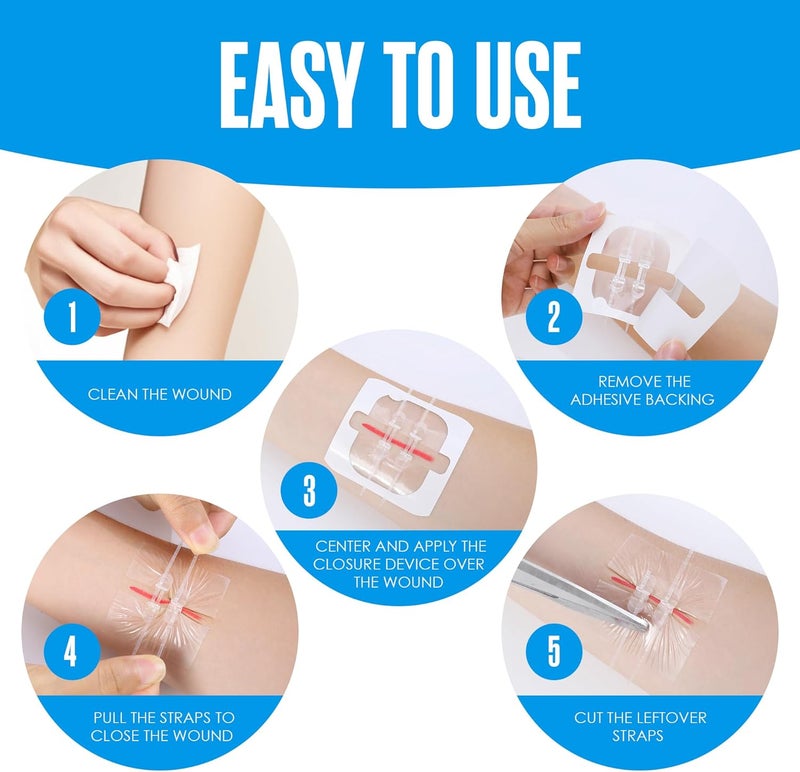 EASY TO USE

1

CLEAN THE WOUND

2

REMOVE THE ADHESIVE BACKING

3

CENTER AND APPLY THE CLOSURE DEVICE OVER THE WOUND

4

PULL THE STRAPS TO CLOSE THE WOUND

5

CUT THE LEFTOVER STRAPS