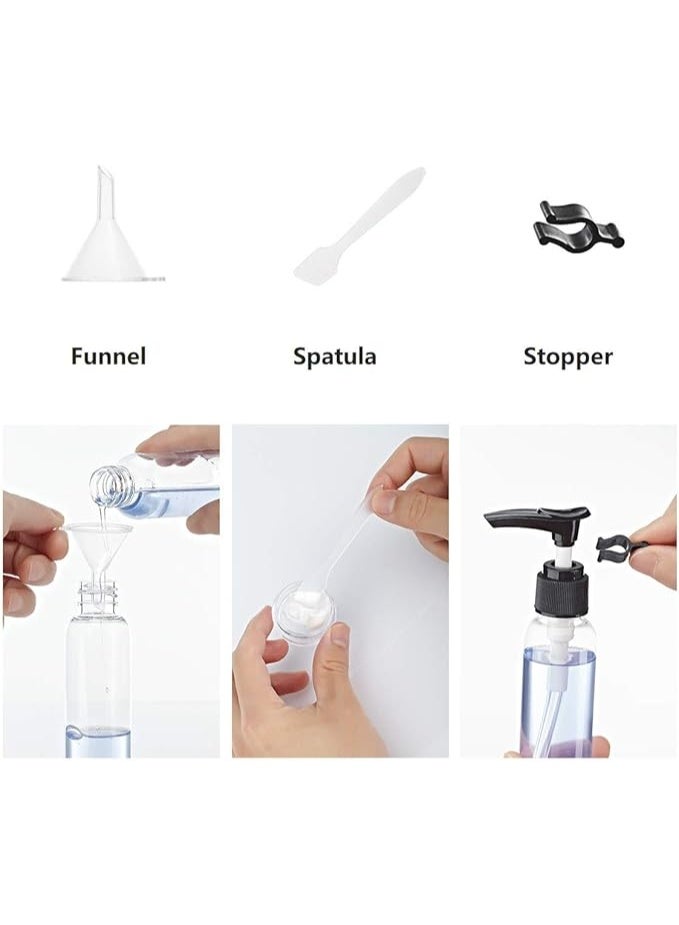 Funnel

Spatula

Stopper