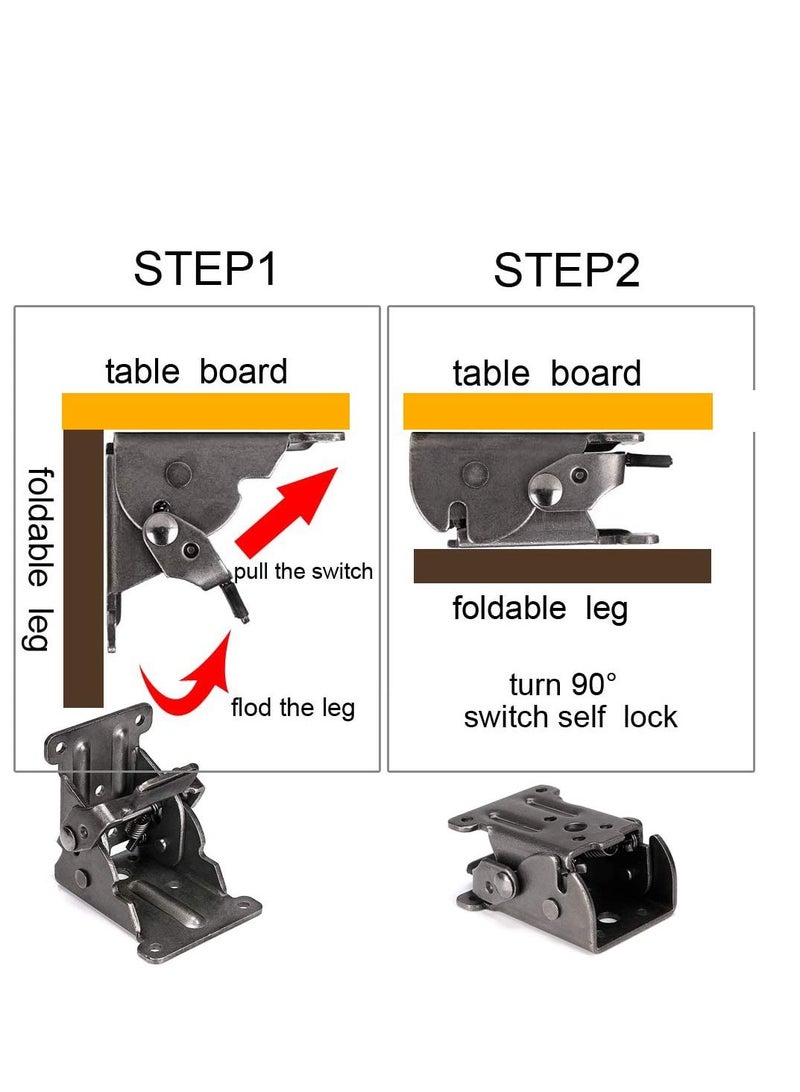 STEP1

table board

foldable leg

pull the switch

flod the leg

STEP2

table board

foldable leg

turn 90°
switch self lock