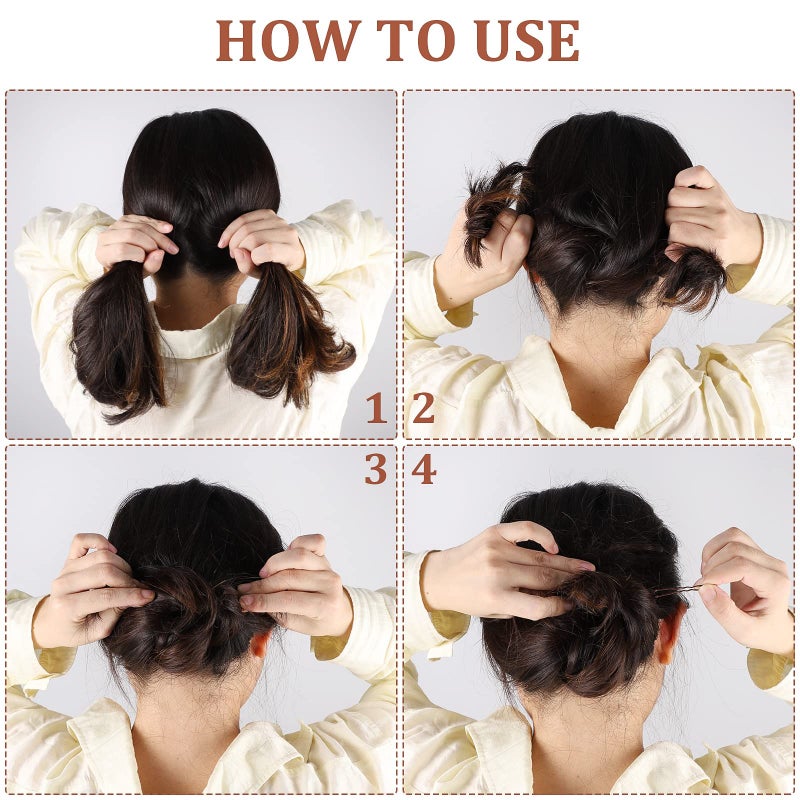 HOW TO USE

1

2

3

4