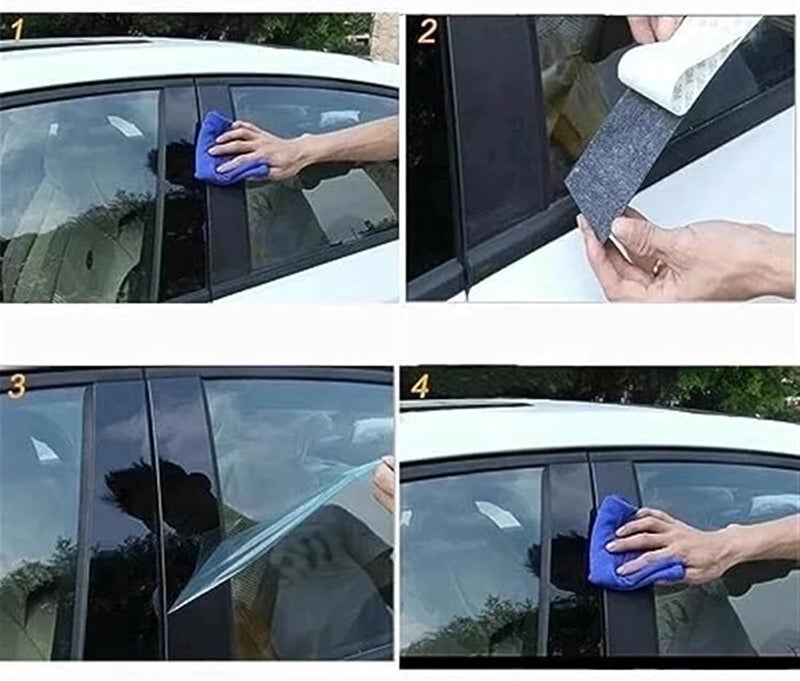 1

2

3

4