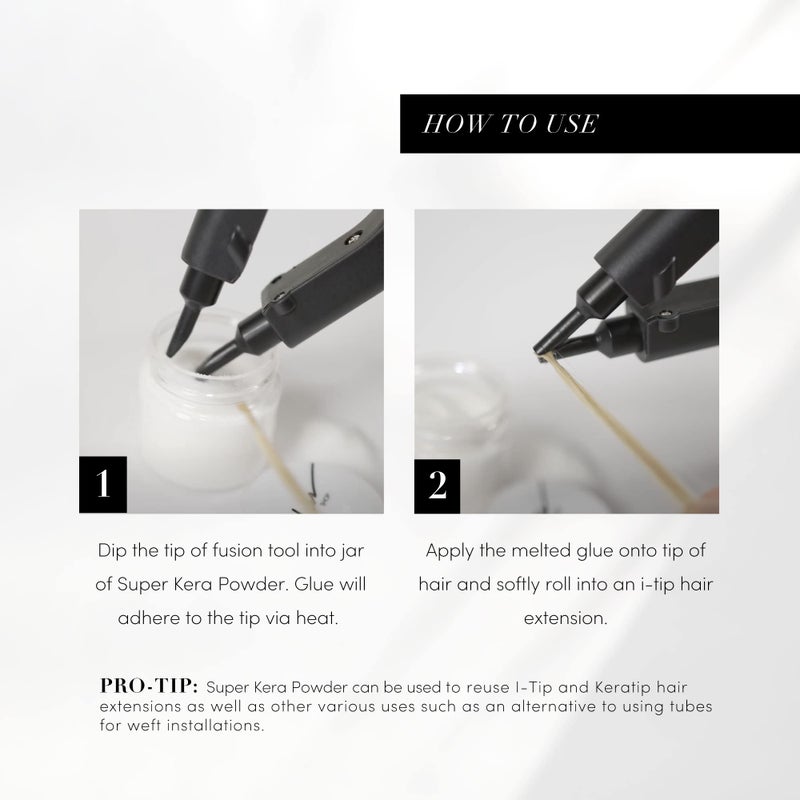 HOW TO USE

1

Dip the tip of fusion tool into jar of Super Kera Powder. Glue will adhere to the tip via heat.

2

Apply the melted glue onto tip of hair and softly roll into an i-tip hair extension.

PRO-TIP: Super Kera Powder can be used to reuse I-Tip and Keratip hair extensions as well as other various uses such as an alternative to using tubes for weft installations.