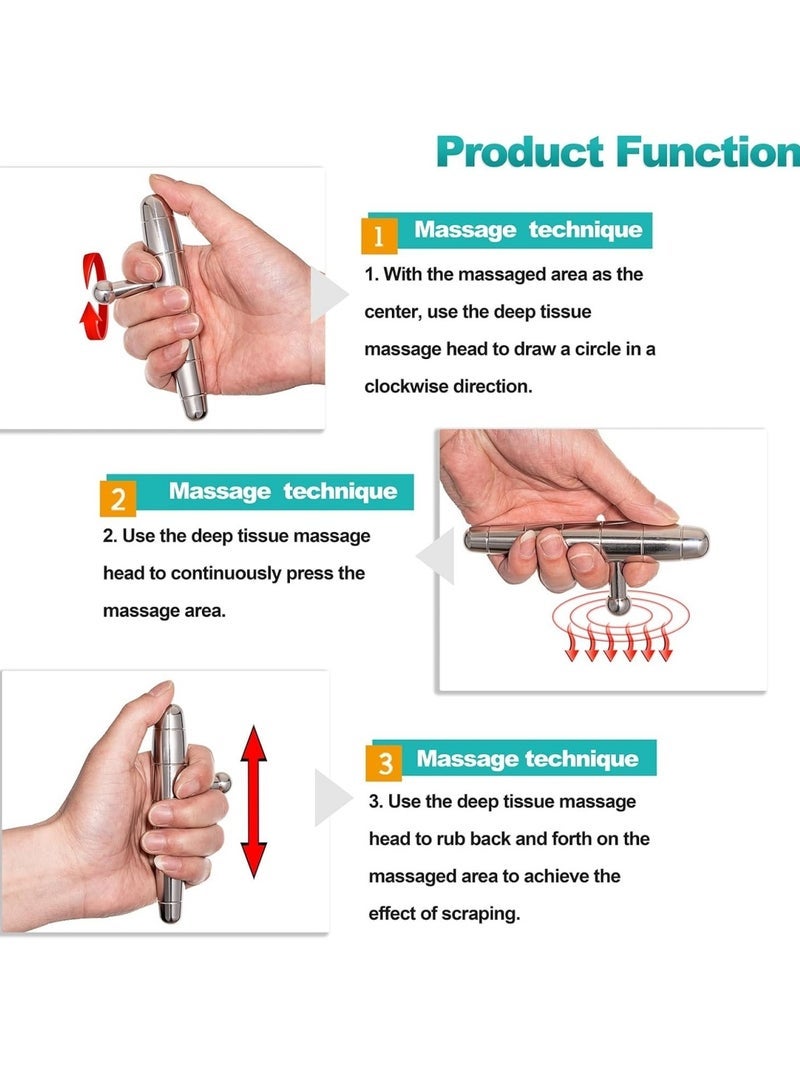 Product Function

1 Massage technique

1. With the massaged area as the center, use the deep tissue massage head to draw a circle in a clockwise direction.

2 Massage technique

2. Use the deep tissue massage head to continuously press the massage area.

3 Massage technique

3. Use the deep tissue massage head to rub back and forth on the massaged area to achieve the effect of scraping.