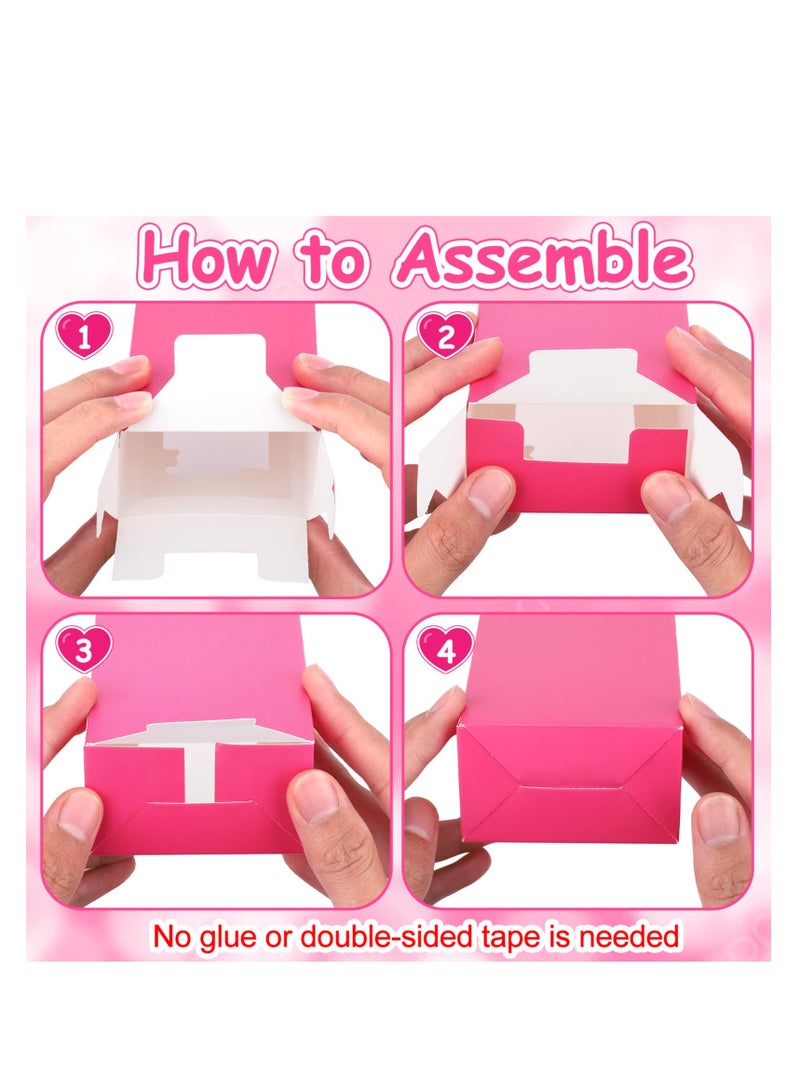 How to Assemble

1

2

3

4

No glue or double-sided tape is needed