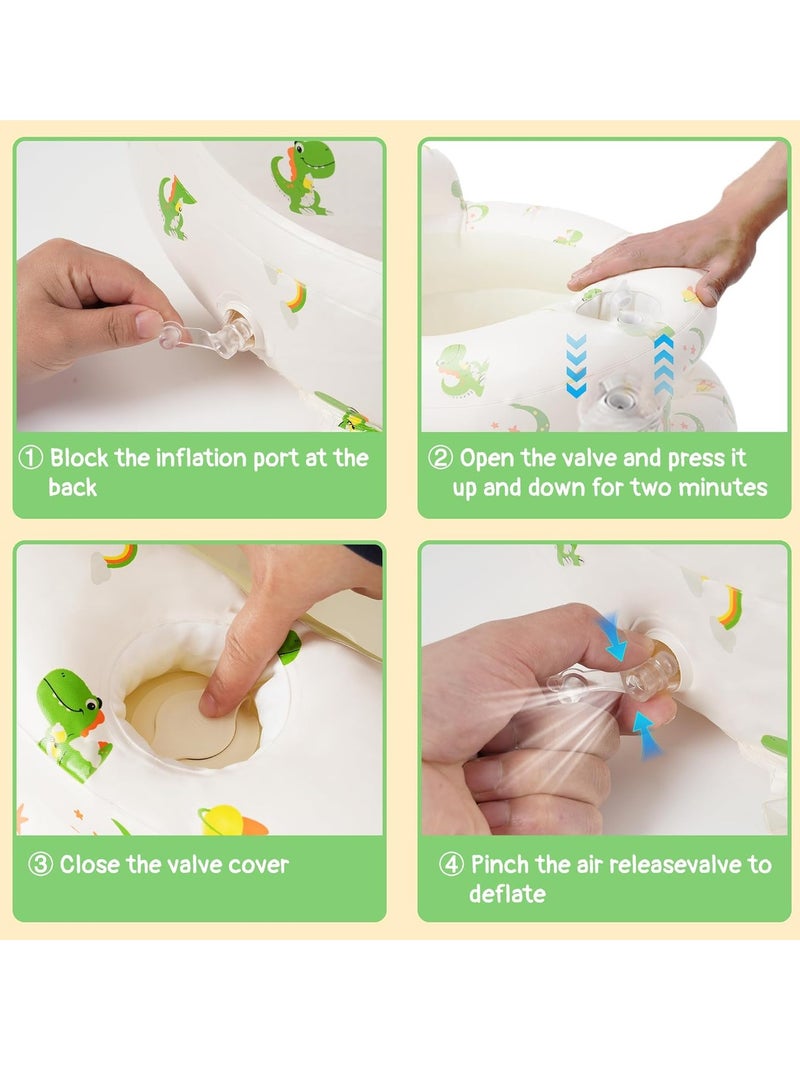 ① Block the inflation port at the back

② Open the valve and press it up and down for two minutes

③ Close the valve cover

④ Pinch the air releasevalve to deflate