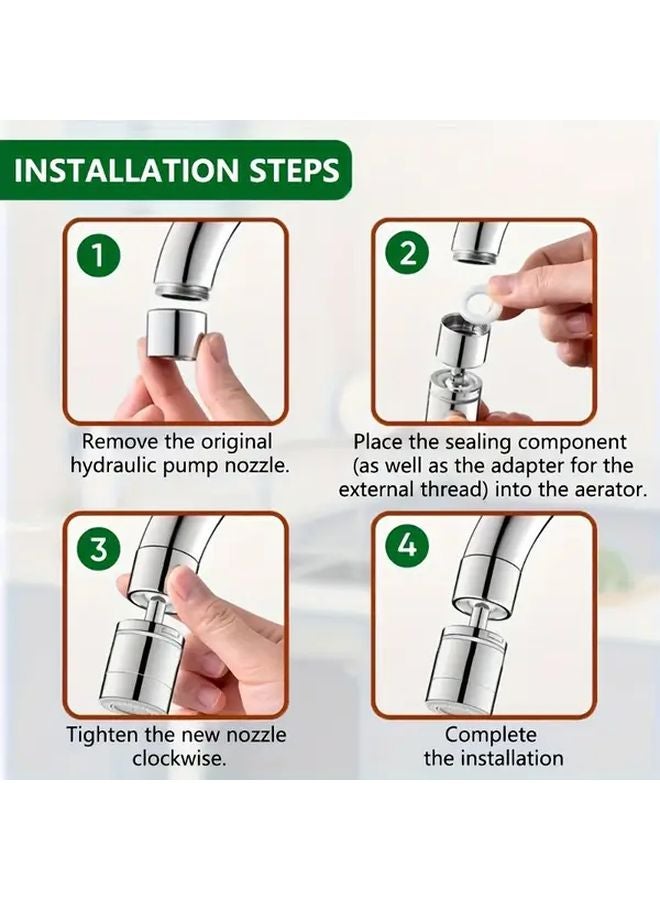 INSTALLATION STEPS

1

Remove the original hydraulic pump nozzle.

2

Place the sealing component (as well as the adapter for the external thread) into the aerator.

3

Tighten the new nozzle clockwise.

4

Complete the installation