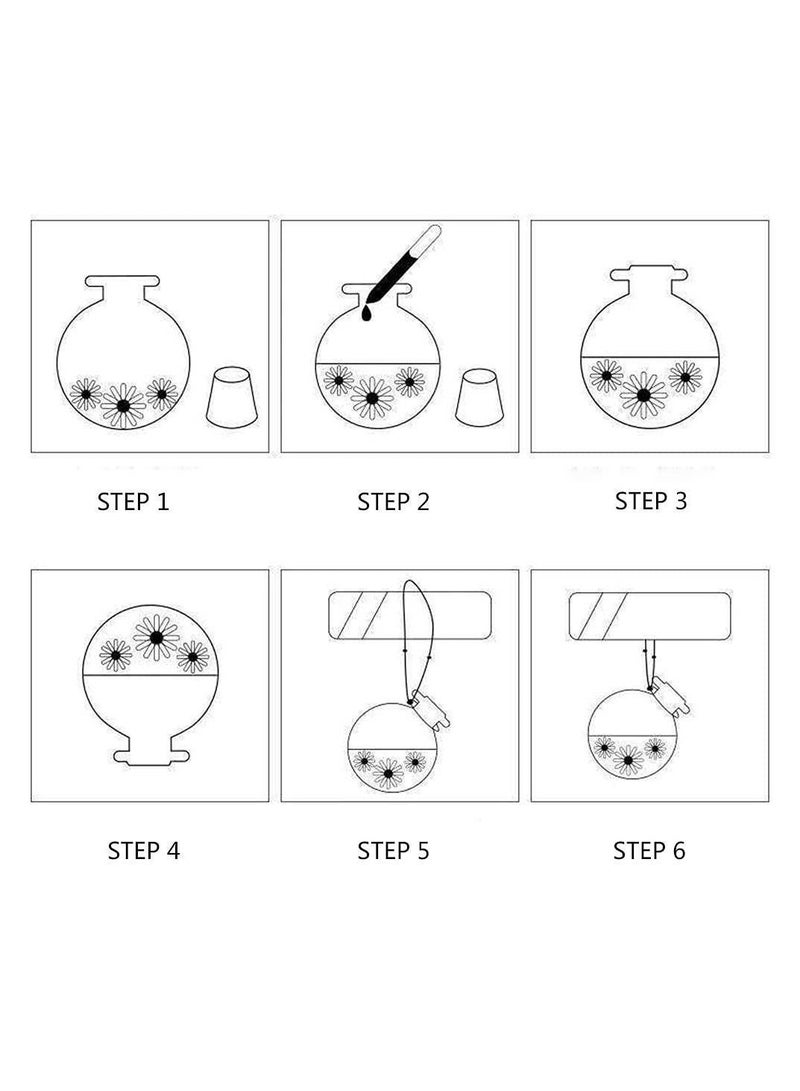 STEP 1

STEP 2

STEP 3

STEP 4

STEP 5

STEP 6