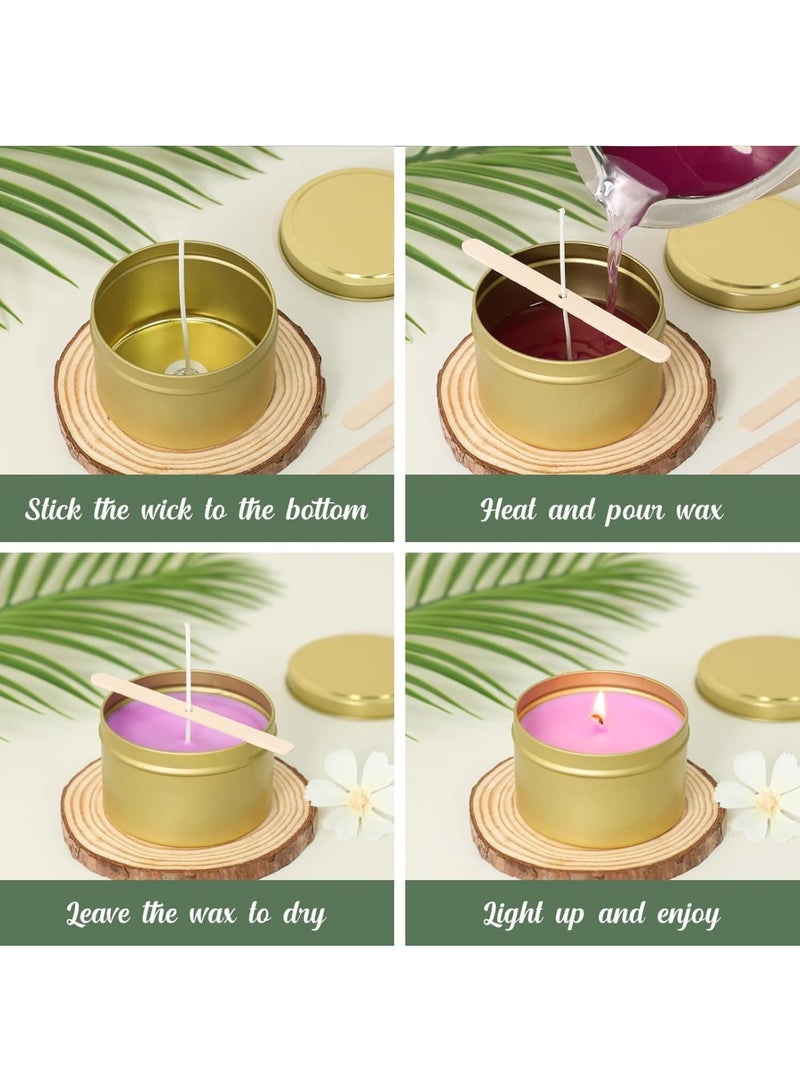 Stick the wick to the bottom

Heat and pour wax

Leave the wax to dry

Light up and enjoy