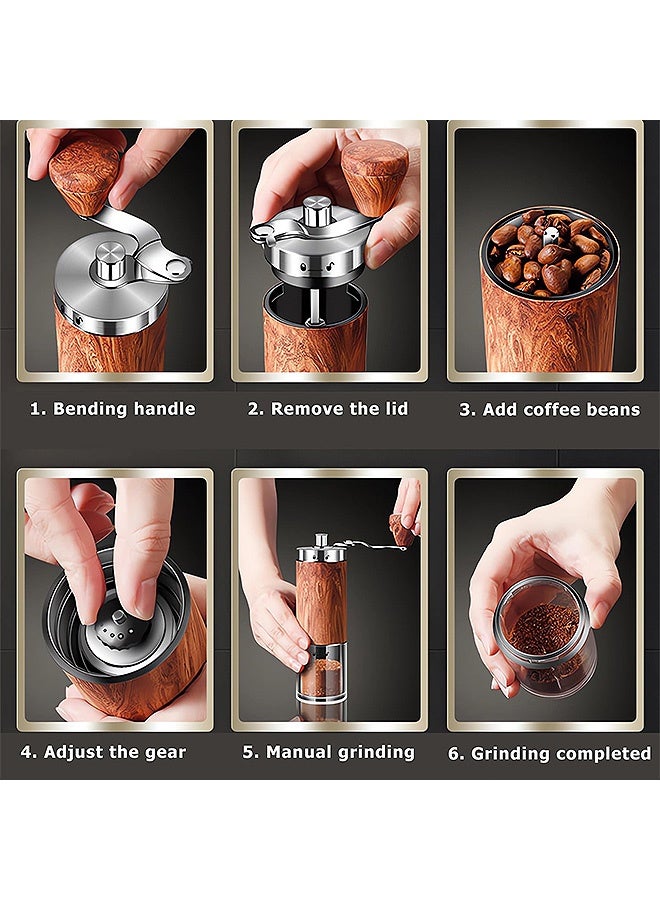 1. Bending handle

2. Remove the lid

3. Add coffee beans

4. Adjust the gear

5. Manual grinding

6. Grinding completed