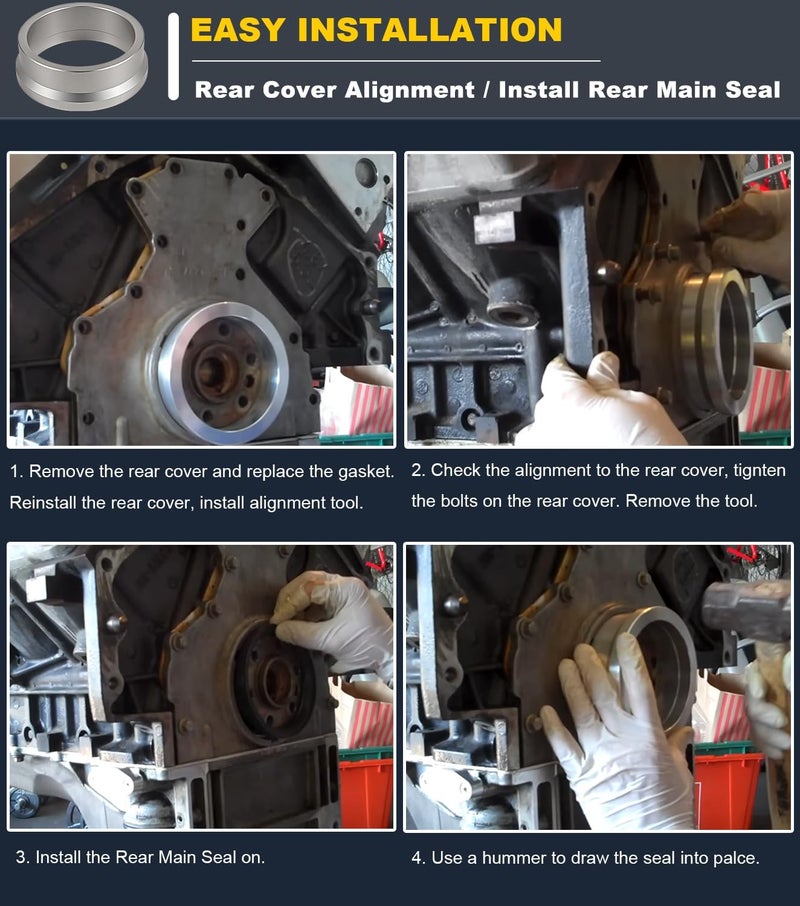 EASY INSTALLATION

Rear Cover Alignment / Install Rear Main Seal

1. Remove the rear cover and replace the gasket. Reinstall the rear cover, install alignment tool.

2. Check the alignment to the rear cover, tignten the bolts on the rear cover. Remove the tool.

3. Install the Rear Main Seal on.

4. Use a hummer to draw the seal into palce.