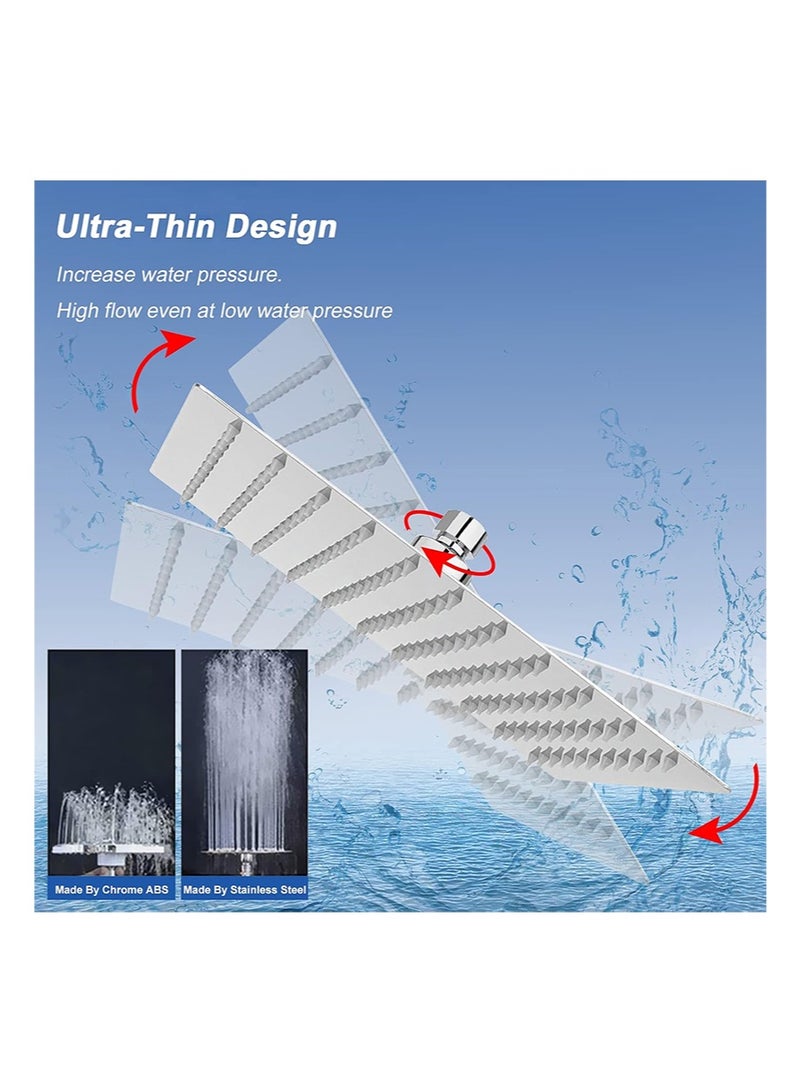 Ultra-Thin Design

Increase water pressure.

High flow even at low water pressure

Made By Chrome ABS

Made By Stainless Steel