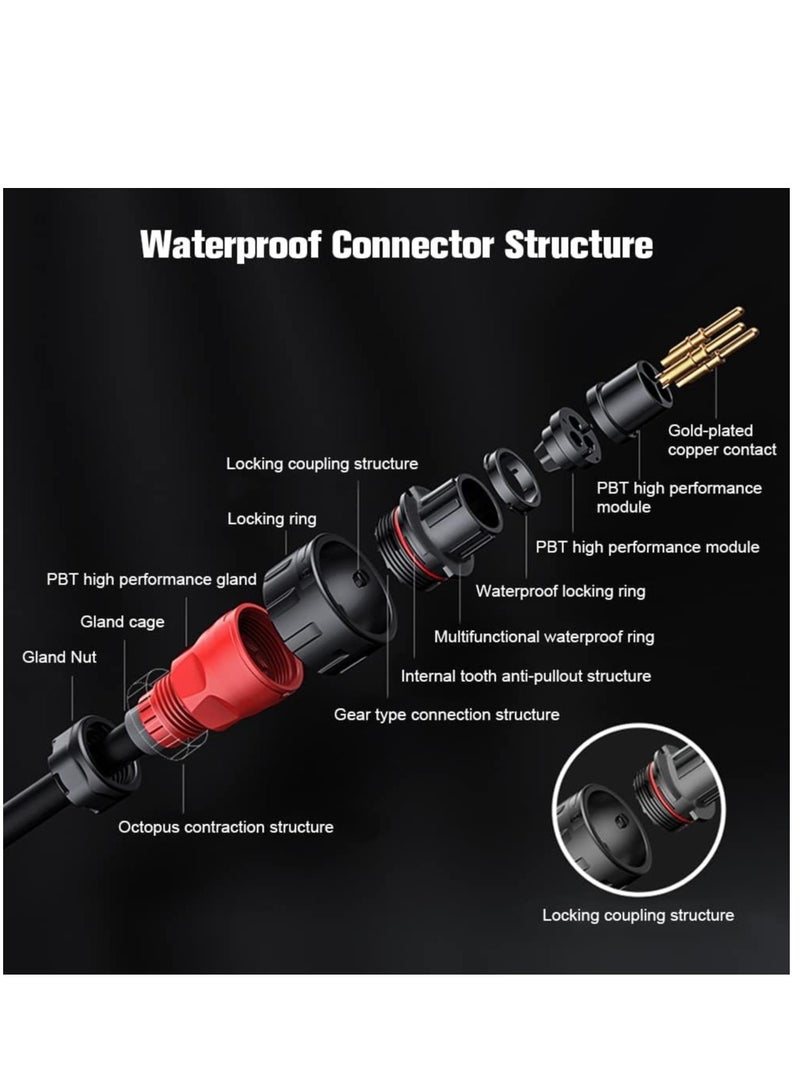 Waterproof Connector Structure

Gold-plated copper contact

Locking coupling structure

PBT high performance module

Locking ring

PBT high performance module

PBT high performance gland

Waterproof locking ring

Gland cage

Multifunctional waterproof ring

Gland Nut

Internal tooth anti-pullout structure

Gear type connection structure

Octopus contraction structure

Locking coupling structure