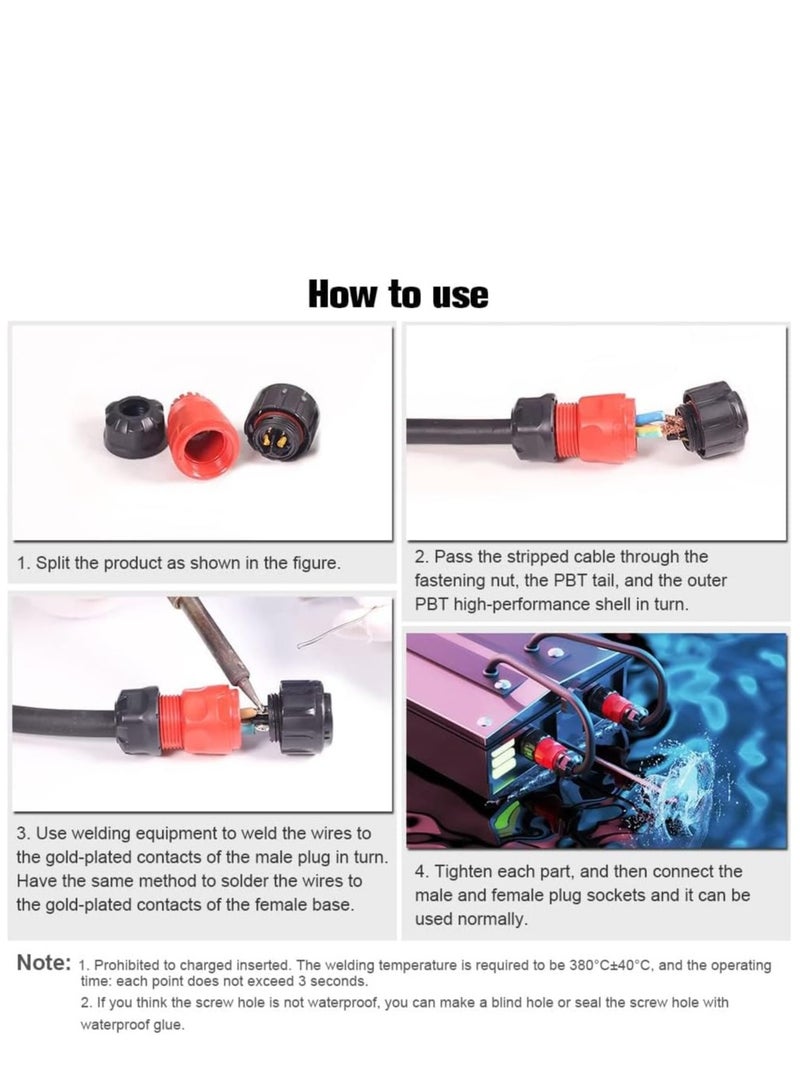 How to use

1. Split the product as shown in the figure.

2. Pass the stripped cable through the fastening nut, the PBT tail, and the outer PBT high-performance shell in turn.

3. Use welding equipment to weld the wires to the gold-plated contacts of the male plug in turn. Have the same method to solder the wires to the gold-plated contacts of the female base.

4. Tighten each part, and then connect the male and female plug sockets and it can be used normally.

Note: 1. Prohibited to charged inserted. The welding temperature is required to be 380°C±40°C, and the operating time: each point does not exceed 3 seconds.
2. If you think the screw hole is not waterproof, you can make a blind hole or seal the screw hole with waterproof glue.