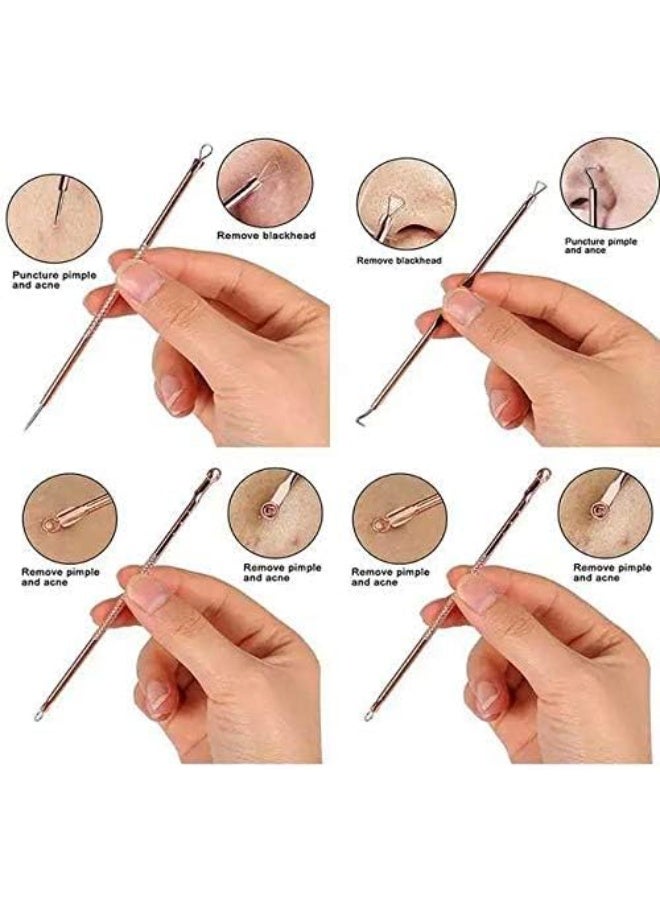 Puncture pimple and acne

Remove blackhead

Remove blackhead

Puncture pimple and ance

Remove pimple and acne

Remove pimple and acne

Remove pimple and acne

Remove pimple and acne