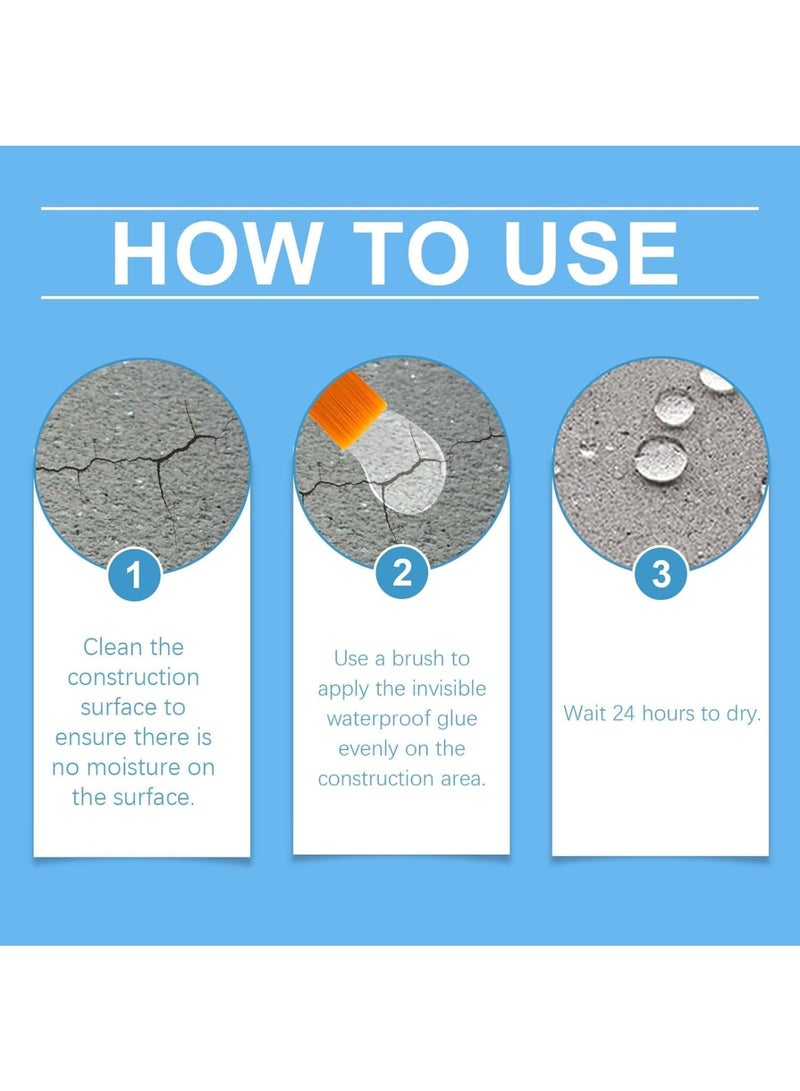 HOW TO USE

1

Clean the construction surface to ensure there is no moisture on the surface.

2

Use a brush to apply the invisible waterproof glue evenly on the construction area.

3

Wait 24 hours to dry.