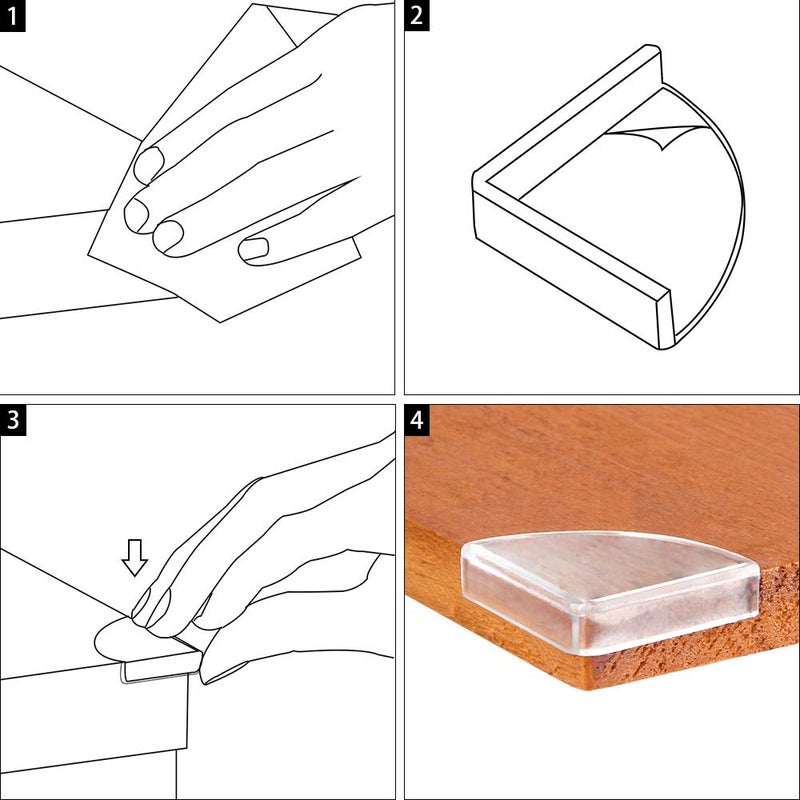 1

2

3

4