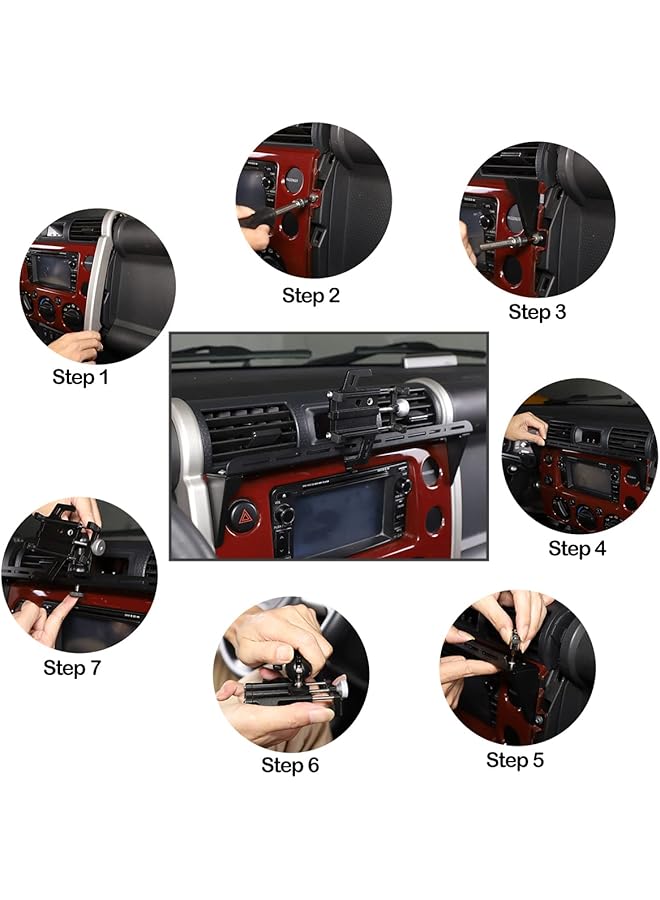 Step 2

Step 3

Step 1

Step 4

Step 7

Step 6

Step 5