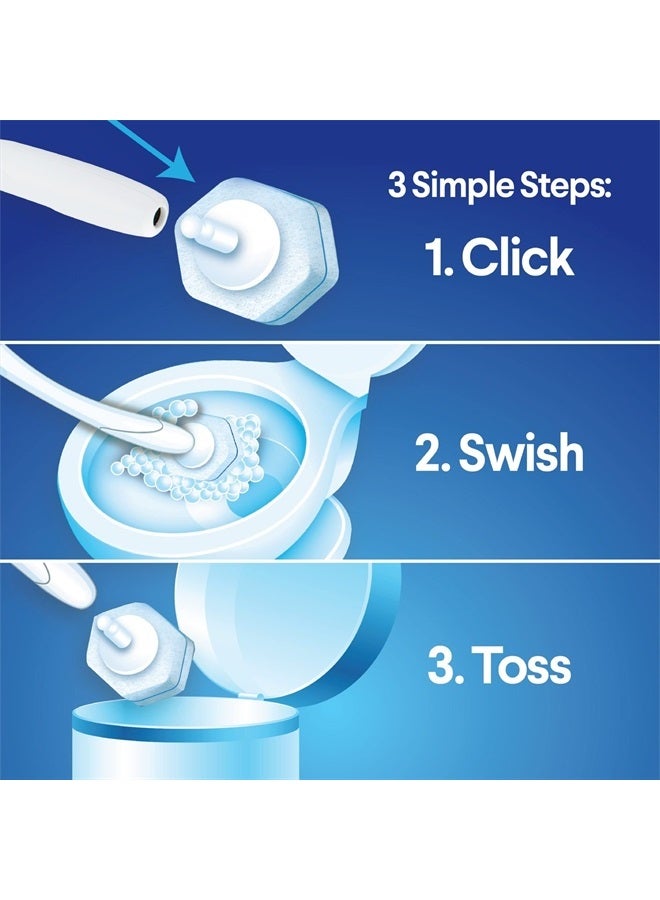 3 Simple Steps:

1. Click

2. Swish

3. Toss