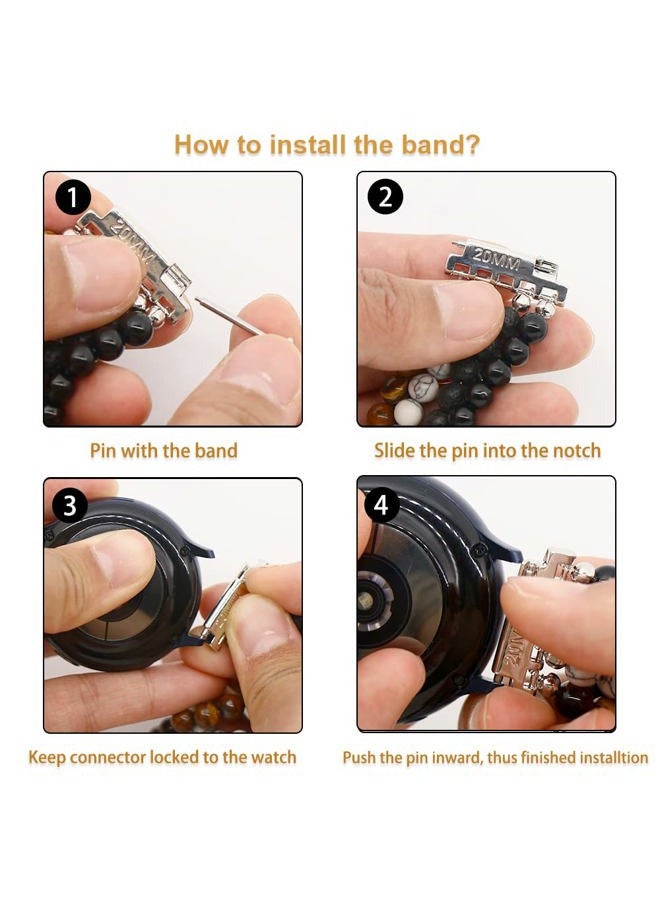 How to install the band?

1

20MM

Pin with the band

2

20MM

Slide the pin into the notch

3

Keep connector locked to the watch

4

20MM

Push the pin inward, thus finished installtion