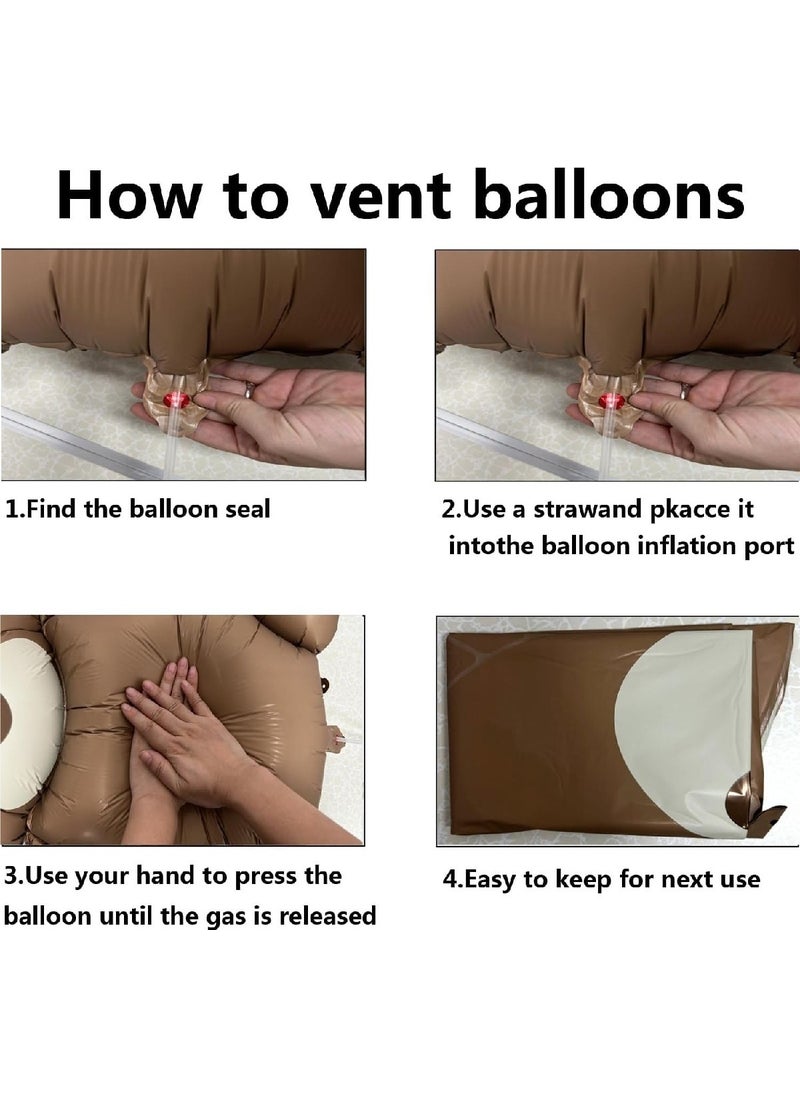 How to vent balloons

1.Find the balloon seal

2.Use a strawand pkacce it intothe balloon inflation port

3.Use your hand to press the balloon until the gas is released

4.Easy to keep for next use