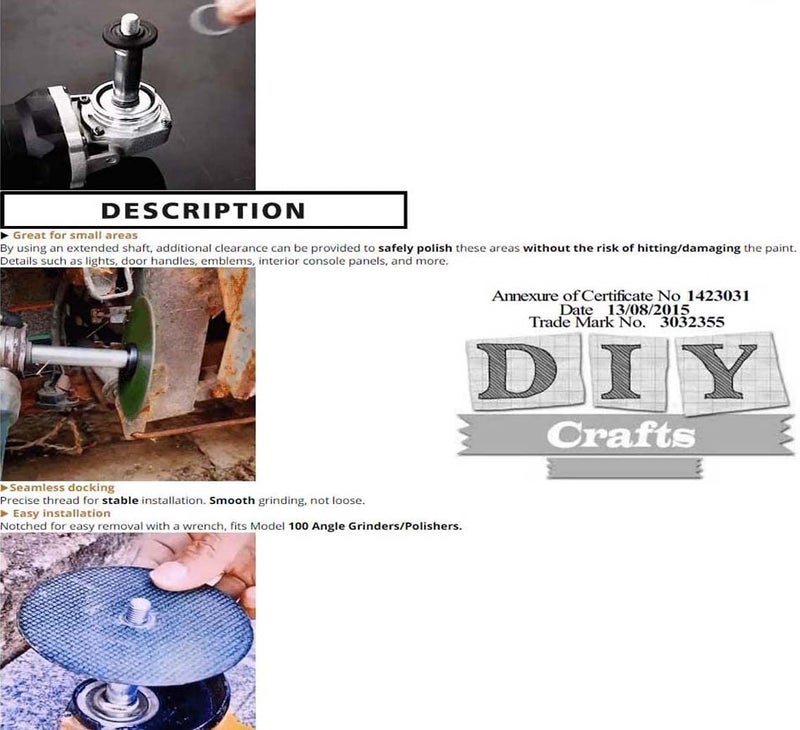 DESCRIPTION

► Great for small areas
By using an extended shaft, additional clearance can be provided to safely polish these areas without the risk of hitting/damaging the paint. Details such as lights, door handles, emblems, interior console panels, and more.

Annexure of Certificate No 1423031
Date 13/08/2015
Trade Mark No. 3032355

DIY
Crafts

►Seamless docking
Precise thread for stable installation. Smooth grinding, not loose.
► Easy installation
Notched for easy removal with a wrench, fits Model 100 Angle Grinders/Polishers.