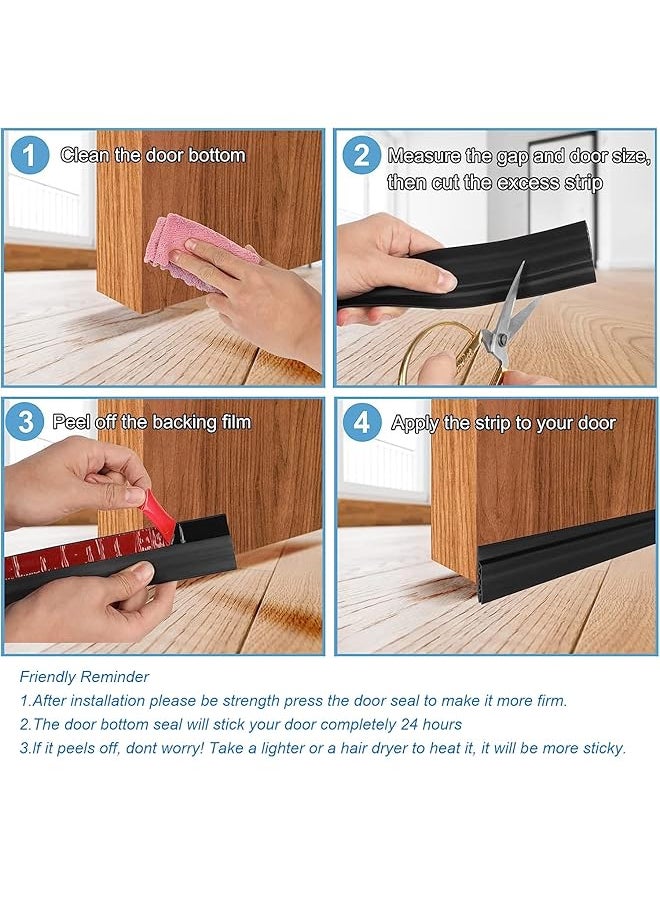 1 Clean the door bottom

2 Measure the gap and door size, then cut the excess strip

3 Peel off the backing film

4 Apply the strip to your door

Friendly Reminder
1.After installation please be strength press the door seal to make it more firm.
2.The door bottom seal will stick your door completely 24 hours
3.If it peels off, dont worry! Take a lighter or a hair dryer to heat it, it will be more sticky.