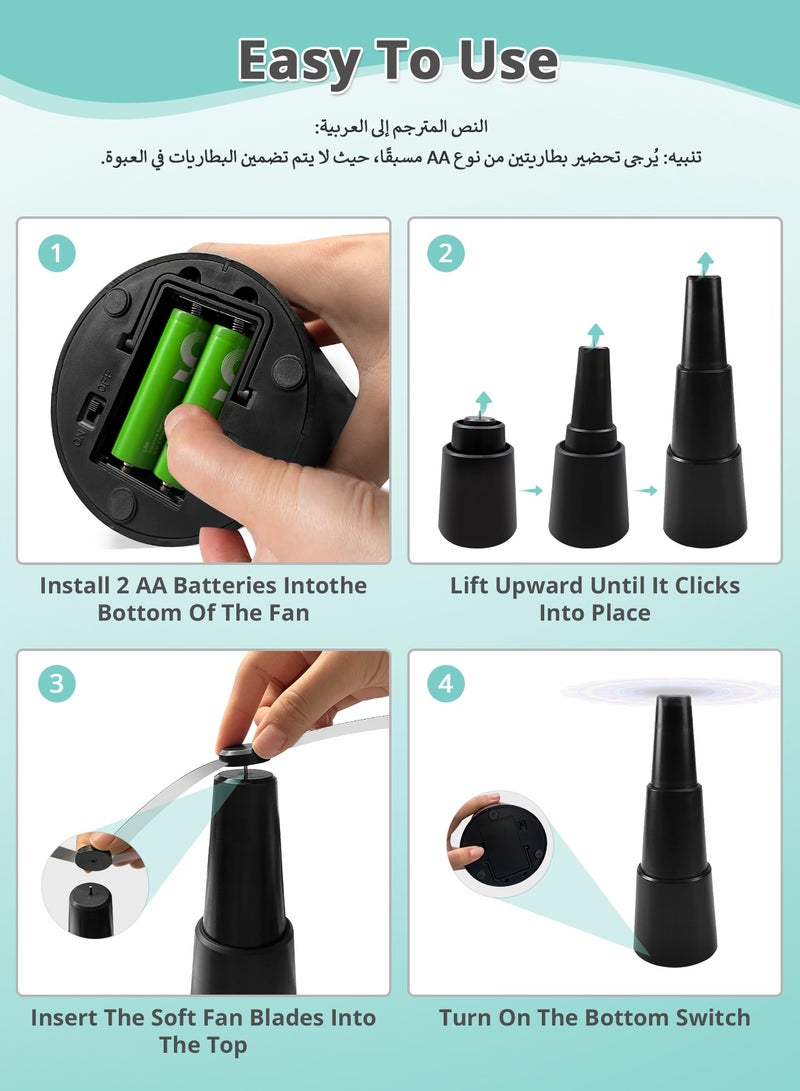 Easy To Use

النص المترجم إلى العربية:
تنبيه: يُرجى تحضير بطاريتين من نوع AA مسبقًا، حيث لا يتم تضمين البطاريات في العبوة.

1

ON OFF

Install 2 AA Batteries Intothe Bottom Of The Fan

2

Lift Upward Until It Clicks Into Place

3

Insert The Soft Fan Blades Into The Top

4

Turn On The Bottom Switch