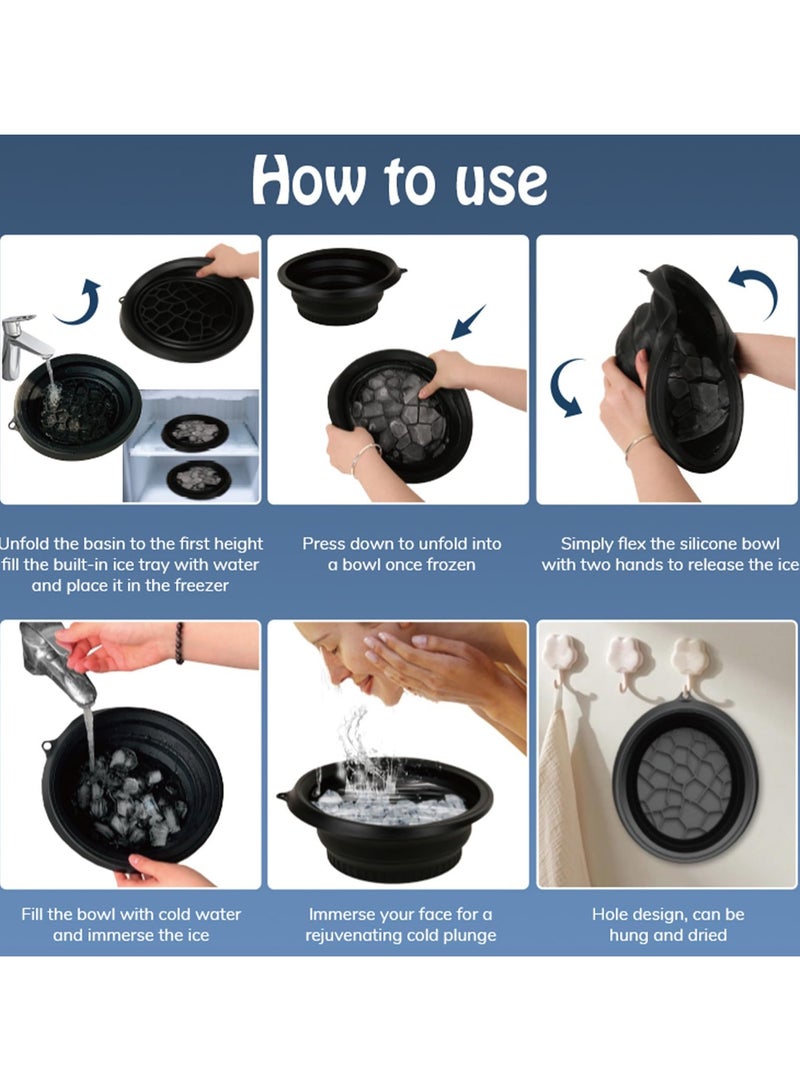 How to use

Unfold the basin to the first height fill the built-in ice tray with water and place it in the freezer

Press down to unfold into a bowl once frozen

Simply flex the silicone bowl with two hands to release the ice

Fill the bowl with cold water and immerse the ice

Immerse your face for a rejuvenating cold plunge

Hole design, can be hung and dried