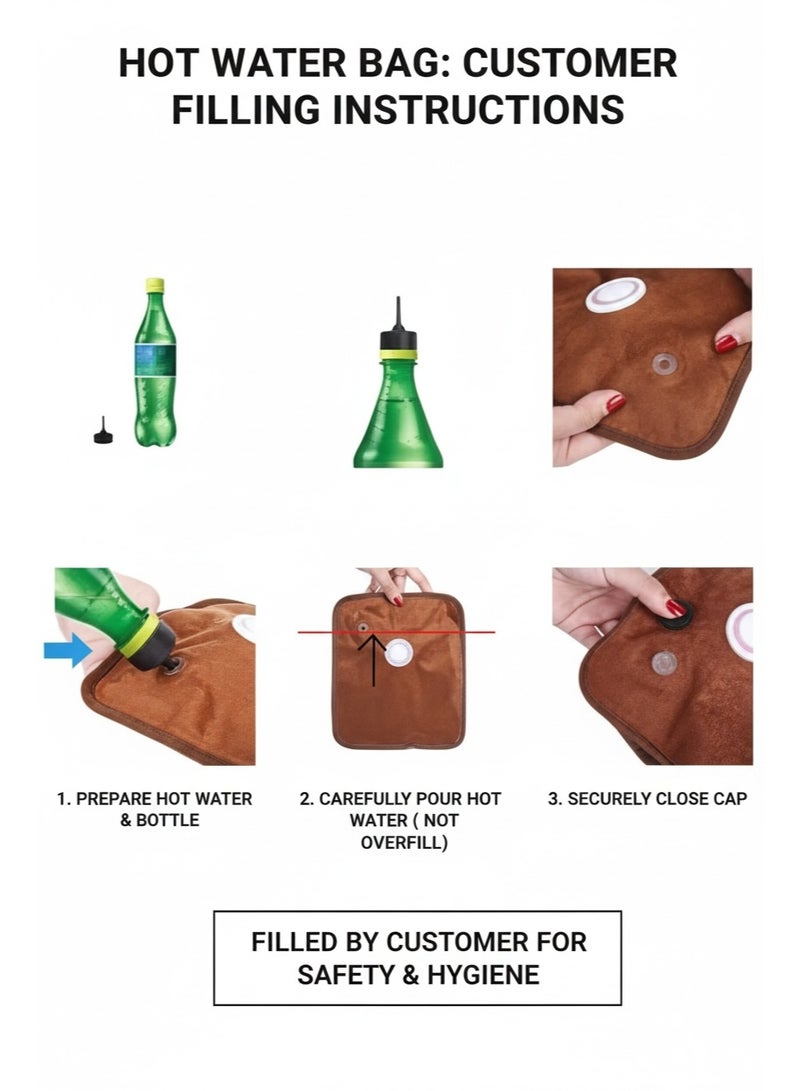 HOT WATER BAG: CUSTOMER FILLING INSTRUCTIONS

1. PREPARE HOT WATER & BOTTLE

2. CAREFULLY POUR HOT WATER ( NOT OVERFILL)

3. SECURELY CLOSE CAP

FILLED BY CUSTOMER FOR SAFETY & HYGIENE