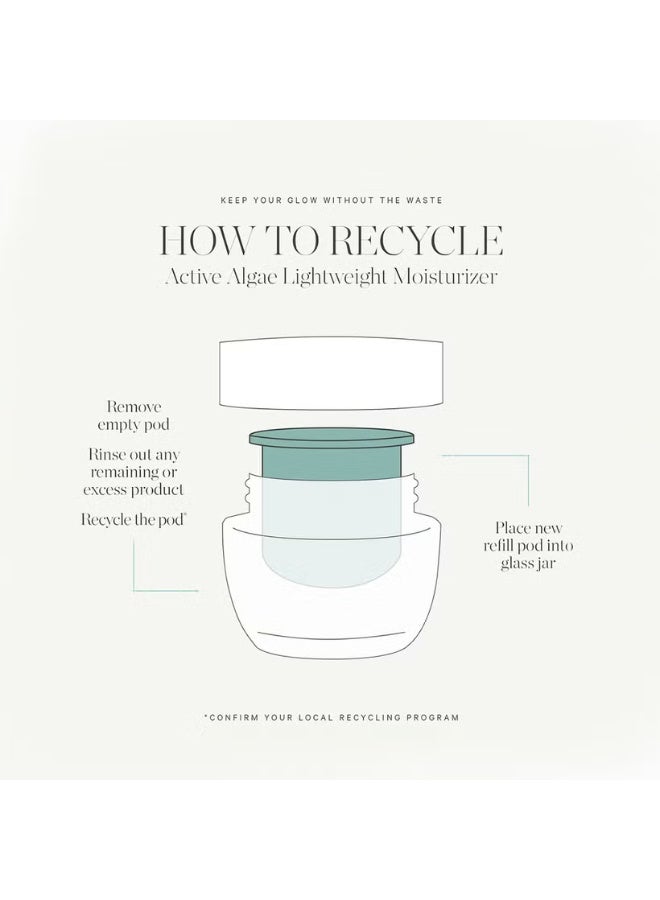 KEEP YOUR GLOW WITHOUT THE WASTE

HOW TO RECYCLE

Active Algae Lightweight Moisturizer

Remove empty pod

Rinse out any remaining or excess product

Recycle the pod*

Place new refill pod into glass jar

*CONFIRM YOUR LOCAL RECYCLING PROGRAM