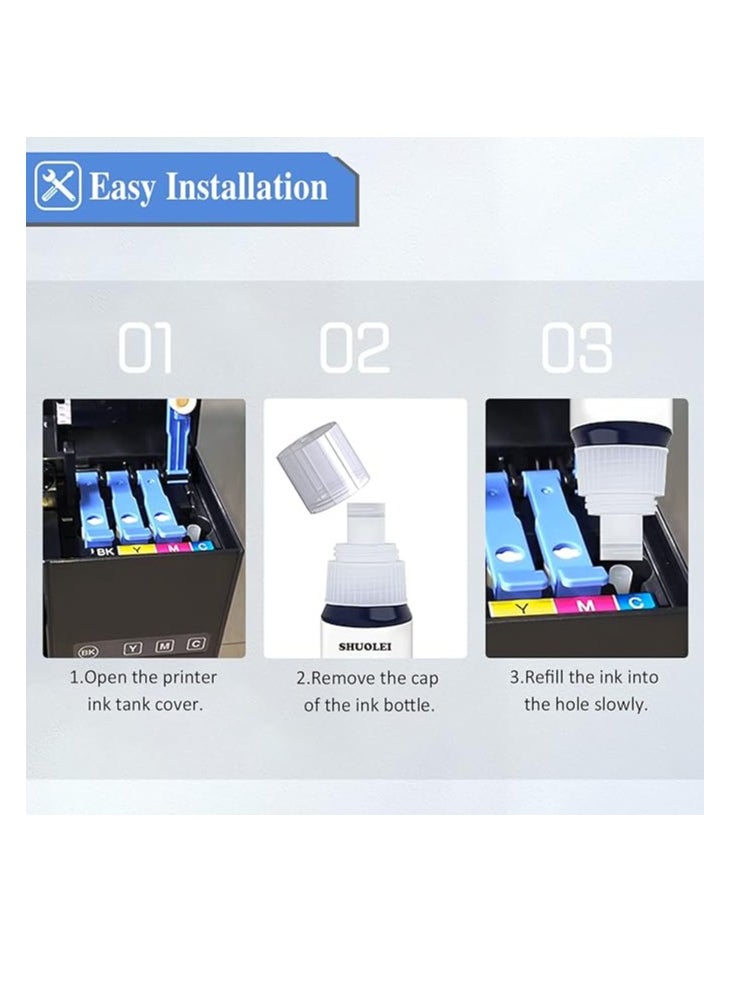 Easy Installation

01

BK Y M C

BK Y M C

1.Open the printer ink tank cover.

02

SHUOLEI

2.Remove the cap of the ink bottle.

03

Y M C

3.Refill the ink into the hole slowly.