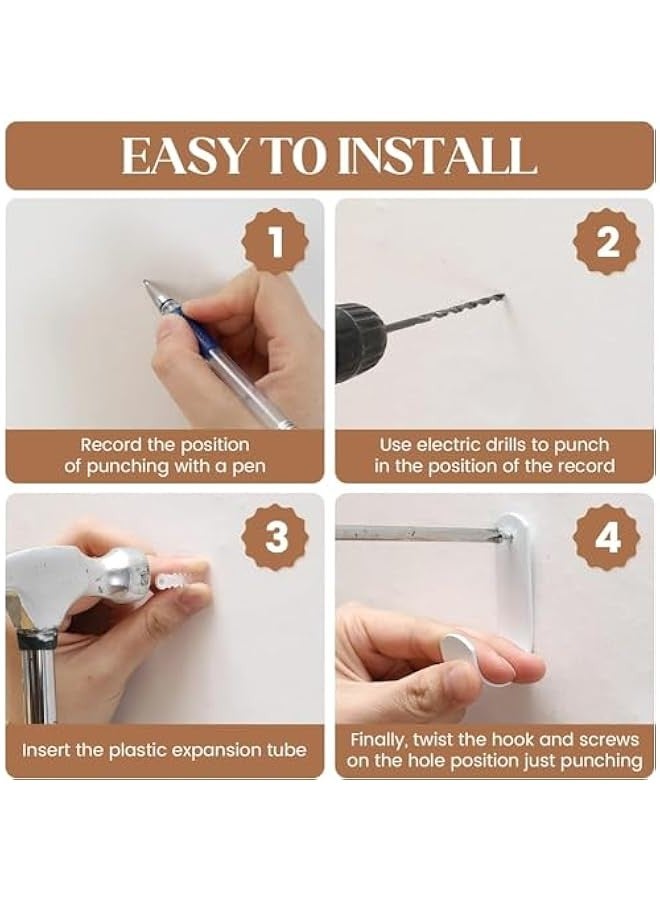 EASY TO INSTALL

1

Record the position of punching with a pen

2

Use electric drills to punch in the position of the record

3

Insert the plastic expansion tube

4

Finally, twist the hook and screws on the hole position just punching