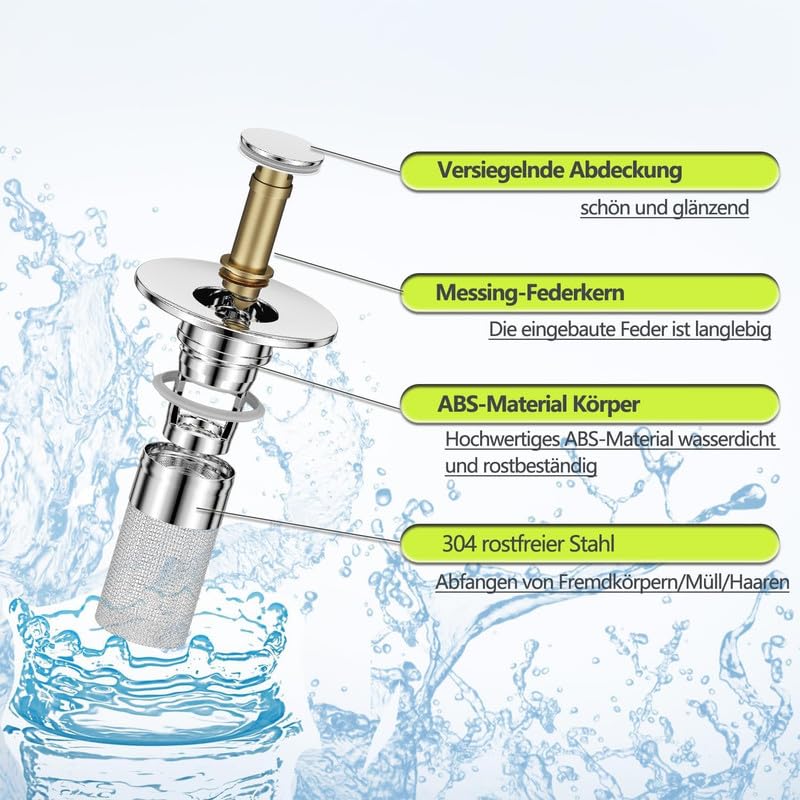 Versiegelnde Abdeckung
schön und glänzend

Messing-Federkern
Die eingebaute Feder ist langlebig

ABS-Material Körper
Hochwertiges ABS-Material wasserdicht und rostbeständig

304 rostfreier Stahl
Abfangen von Fremdkörpern/Müll/Haaren