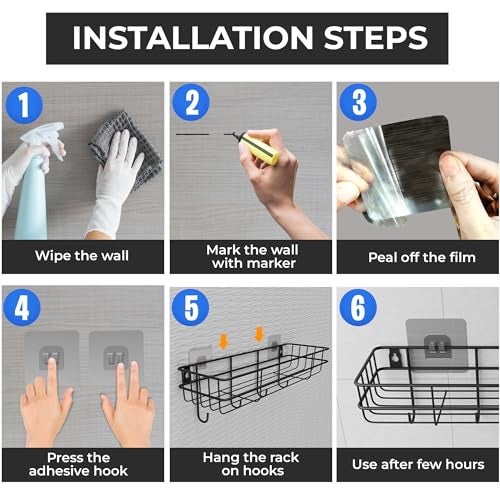 INSTALLATION STEPS

1

Wipe the wall

2

Mark the wall with marker

3

Peal off the film

4

Press the adhesive hook

5

Hang the rack on hooks

6

Use after few hours