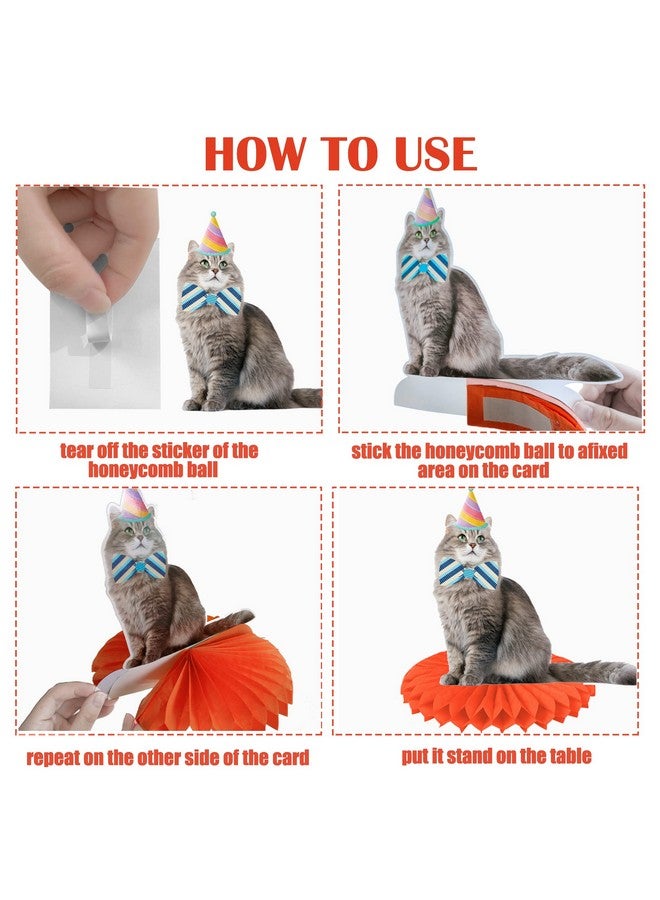 HOW TO USE

tear off the sticker of the honeycomb ball

stick the honeycomb ball to afixed area on the card

repeat on the other side of the card

put it stand on the table