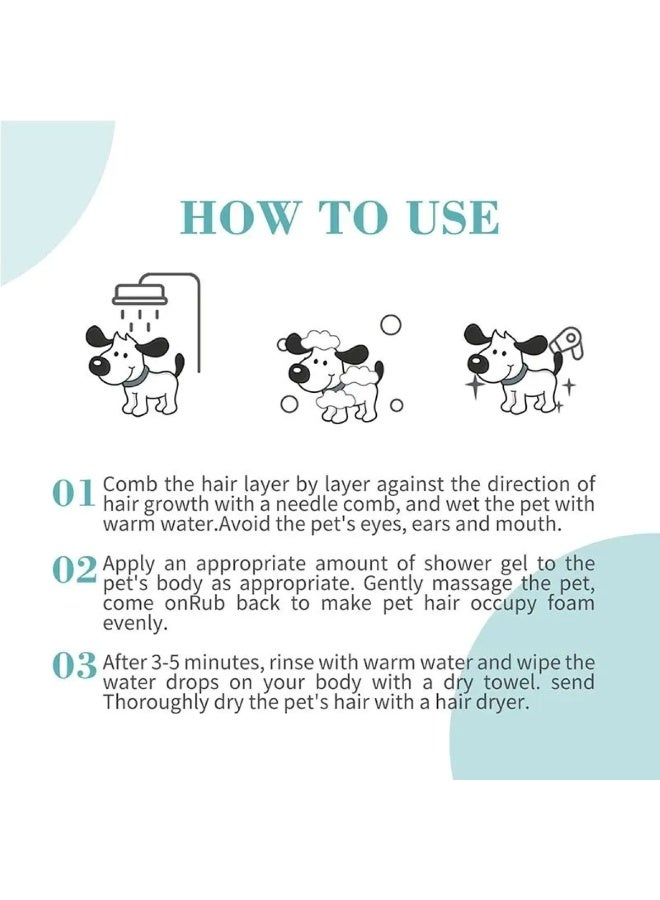 HOW TO USE

01 Comb the hair layer by layer against the direction of hair growth with a needle comb, and wet the pet with warm water.Avoid the pet's eyes, ears and mouth.

02 Apply an appropriate amount of shower gel to the pet's body as appropriate. Gently massage the pet, come onRub back to make pet hair occupy foam evenly.

03 After 3-5 minutes, rinse with warm water and wipe the water drops on your body with a dry towel. send Thoroughly dry the pet's hair with a hair dryer.