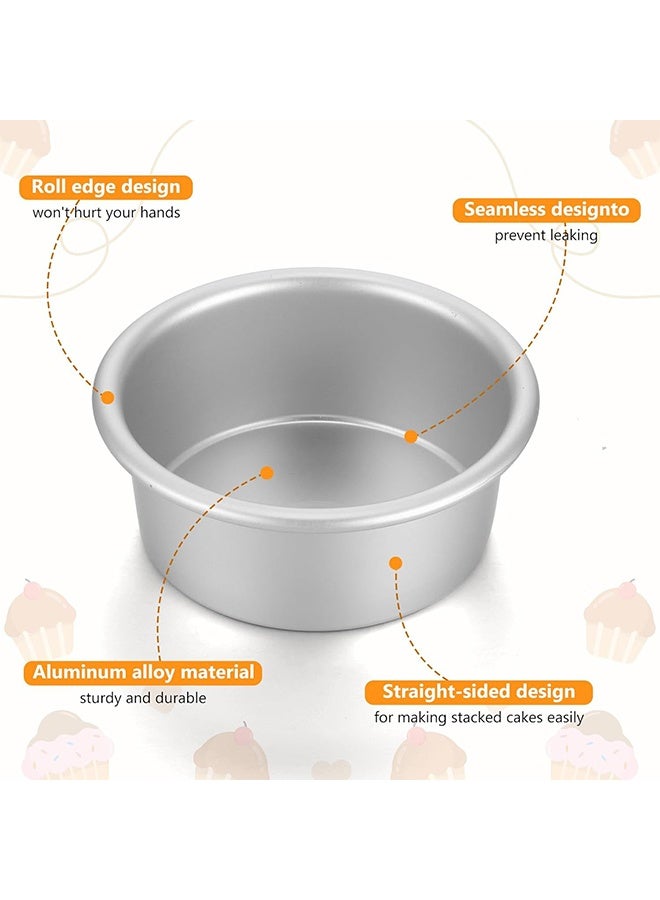 Roll edge design
won't hurt your hands

Seamless designto
prevent leaking

Aluminum alloy material
sturdy and durable

Straight-sided design
for making stacked cakes easily