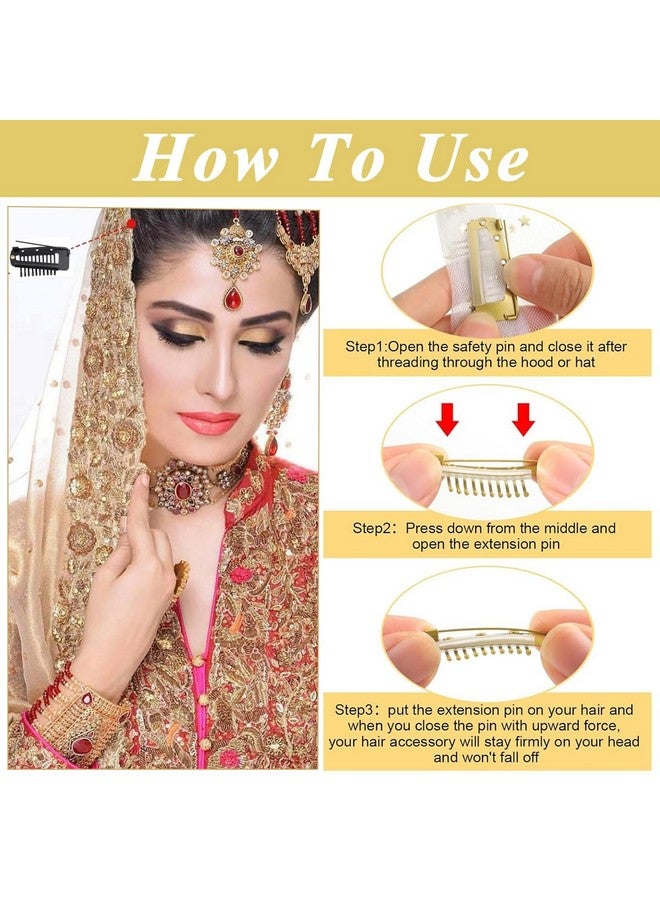 How To Use

Step1:Open the safety pin and close it after threading through the hood or hat

Step2: Press down from the middle and open the extension pin

Step3: put the extension pin on your hair and when you close the pin with upward force, your hair accessory will stay firmly on your head and won't fall off