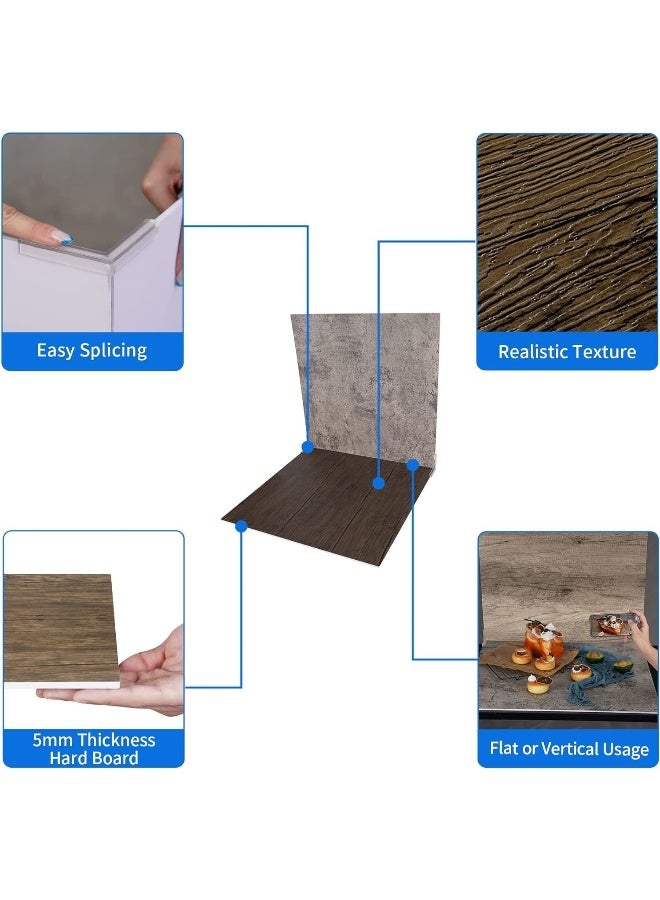 Easy Splicing

Realistic Texture

5mm Thickness Hard Board

Flat or Vertical Usage