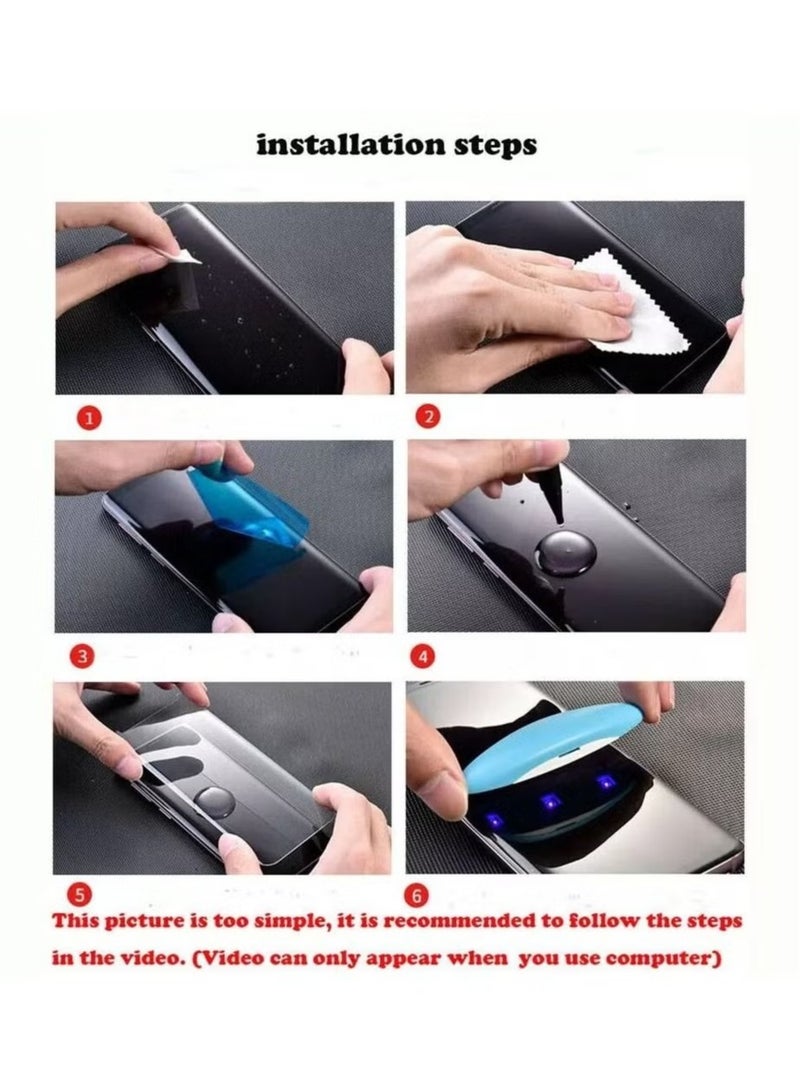 installation steps

1

2

3

4

5

6

This picture is too simple, it is recommended to follow the steps in the video. (Video can only appear when you use computer)