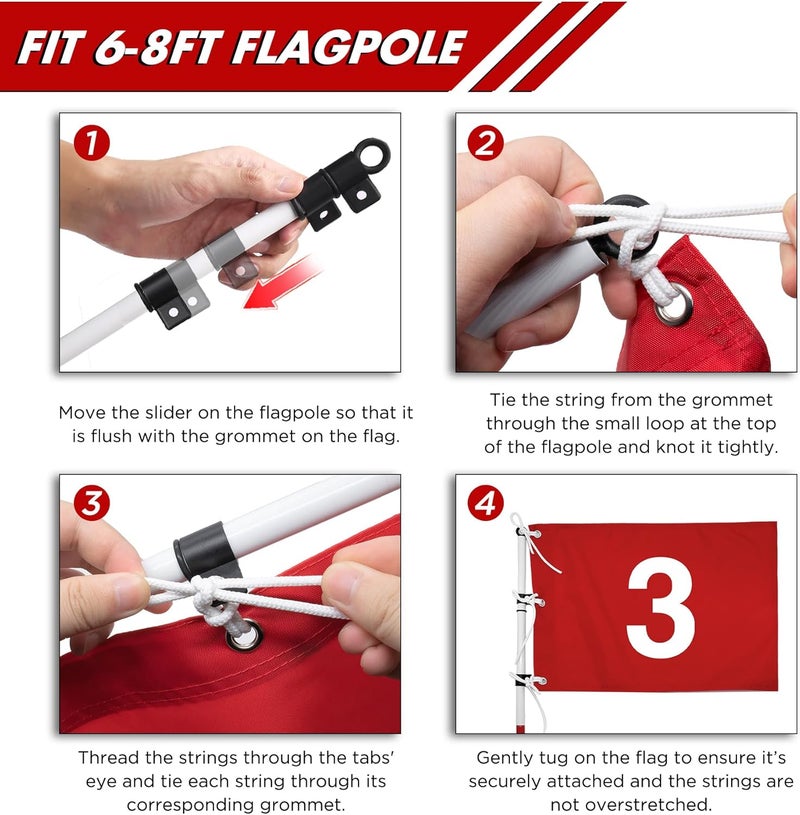 FIT 6-8FT FLAGPOLE

1

Move the slider on the flagpole so that it is flush with the grommet on the flag.

2

Tie the string from the grommet through the small loop at the top of the flagpole and knot it tightly.

3

Thread the strings through the tabs' eye and tie each string through its corresponding grommet.

4

3

Gently tug on the flag to ensure it's securely attached and the strings are not overstretched.