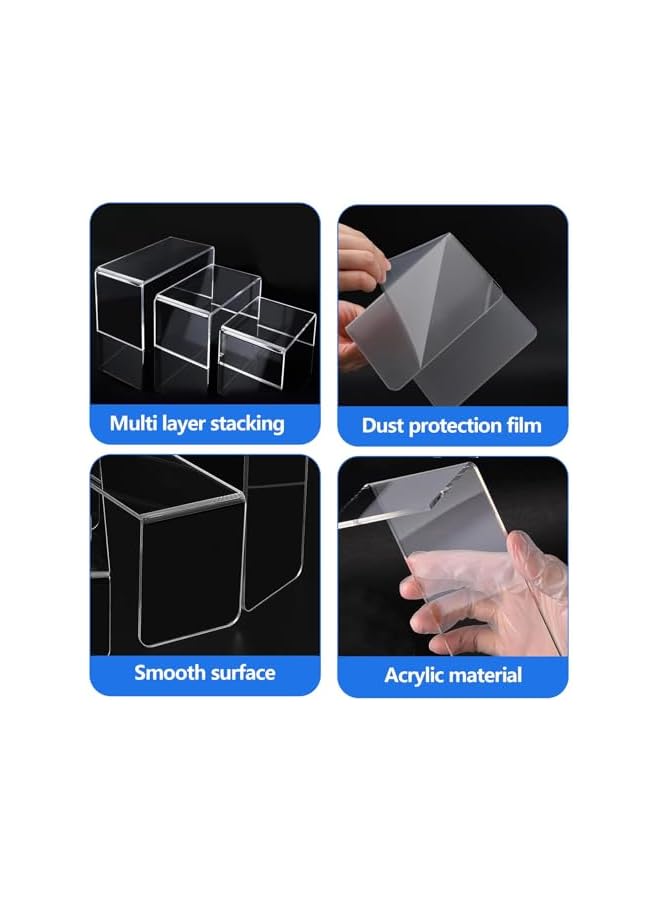 Multi layer stacking

Dust protection film

Smooth surface

Acrylic material