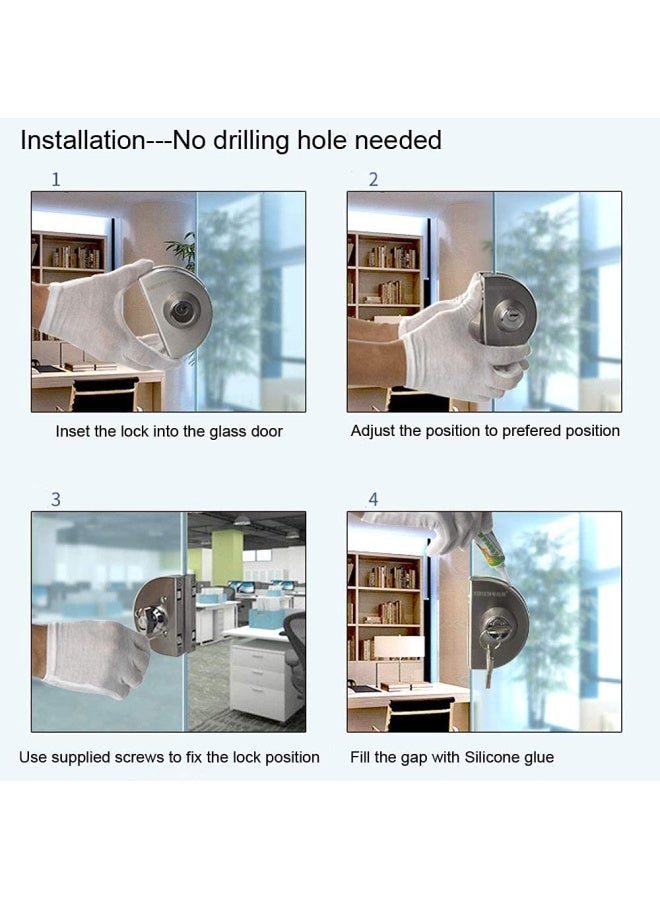 Installation---No drilling hole needed

1

Inset the lock into the glass door

2

Adjust the position to prefered position

3

Use supplied screws to fix the lock position

4

Fill the gap with Silicone glue