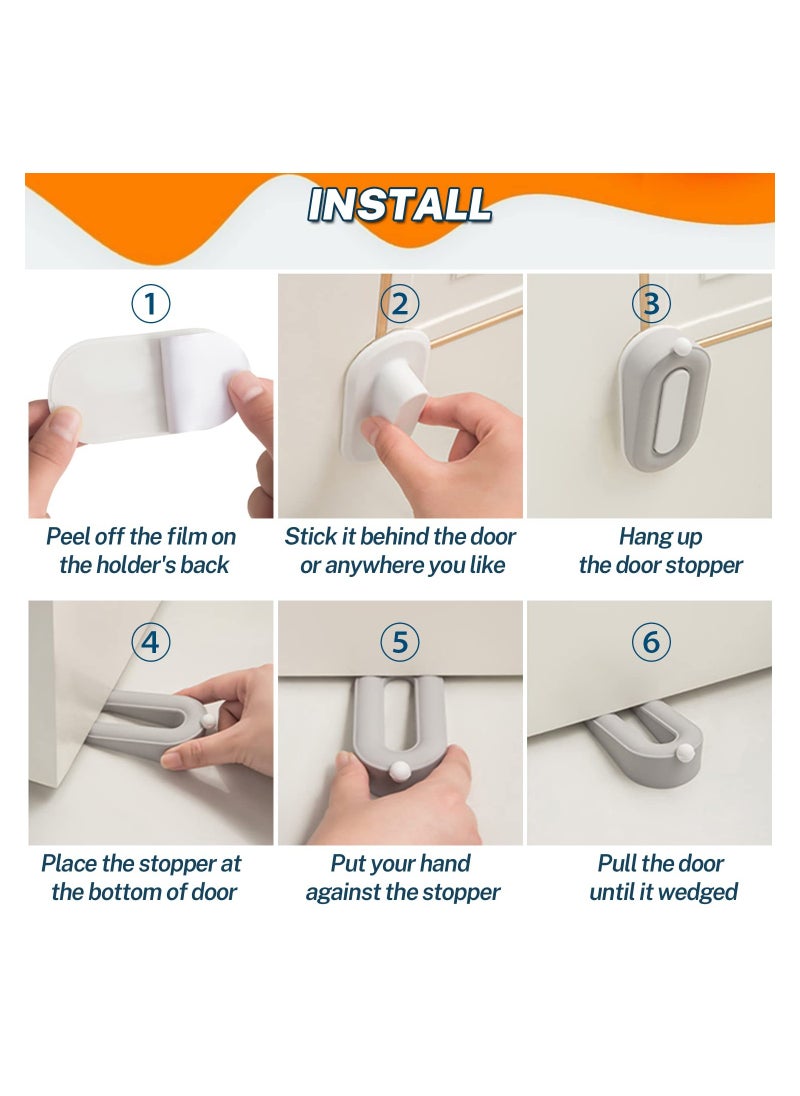 INSTALL

1
Peel off the film on the holder's back

2
Stick it behind the door or anywhere you like

3
Hang up the door stopper

4
Place the stopper at the bottom of door

5
Put your hand against the stopper

6
Pull the door until it wedged