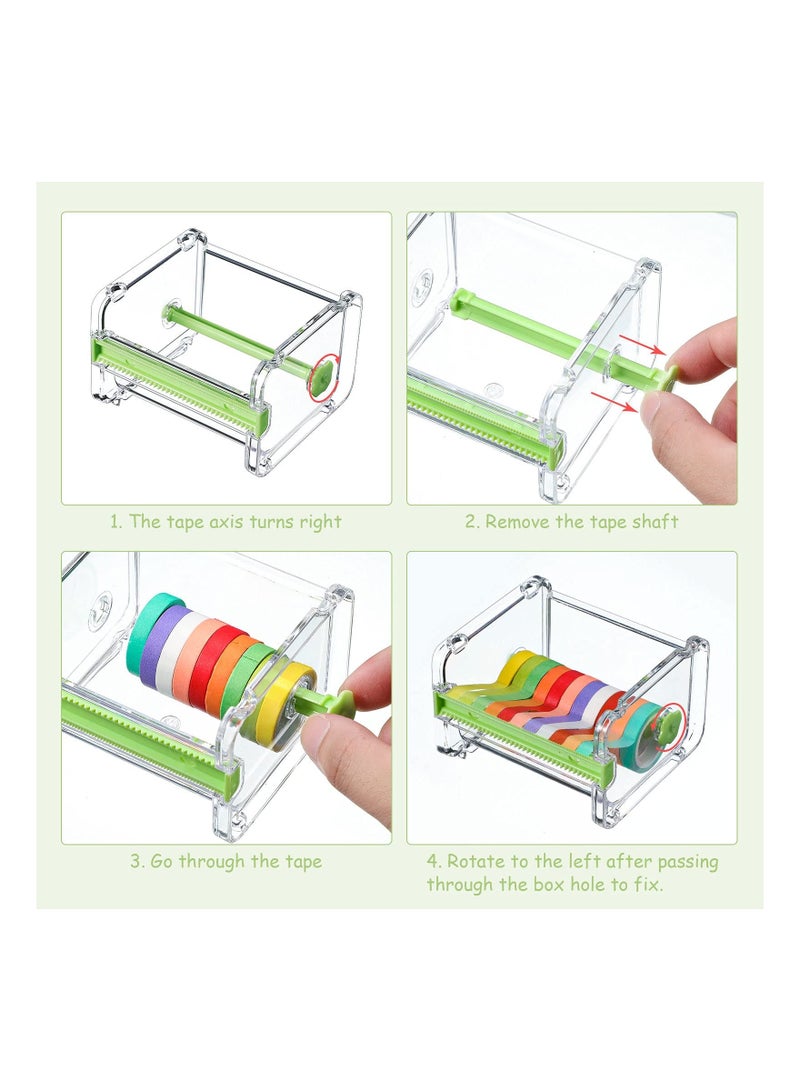 1. The tape axis turns right

2. Remove the tape shaft

3. Go through the tape

4. Rotate to the left after passing through the box hole to fix.