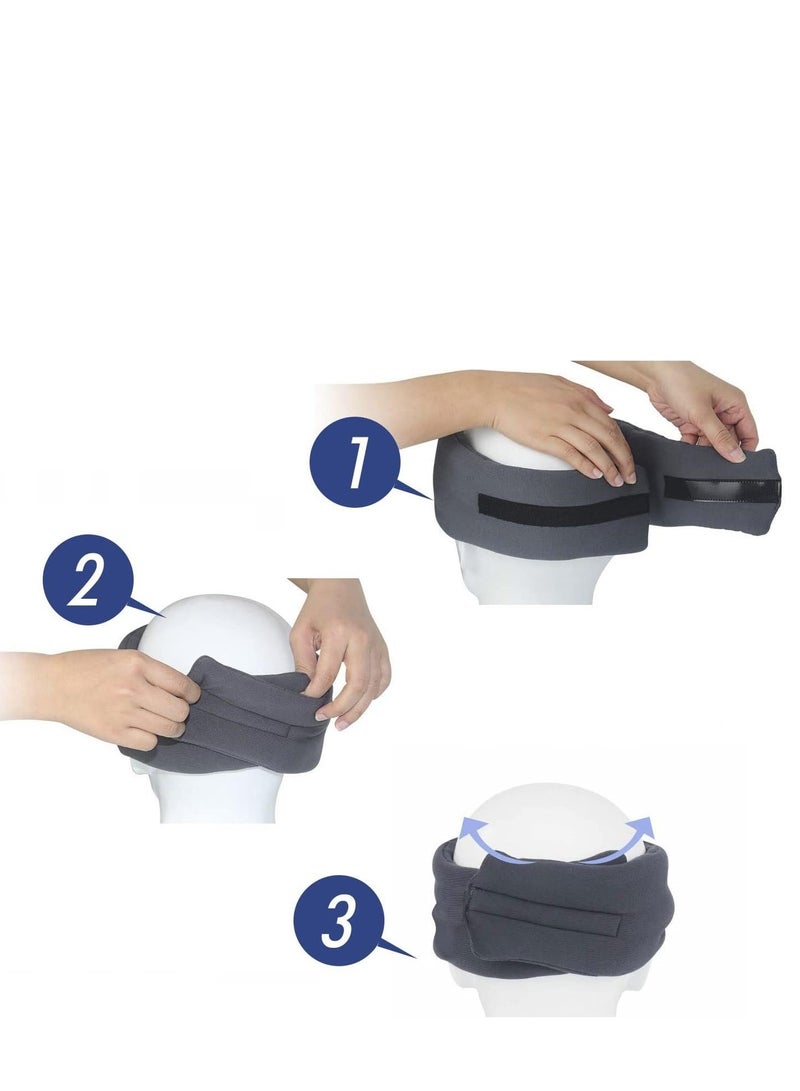 1

2

3