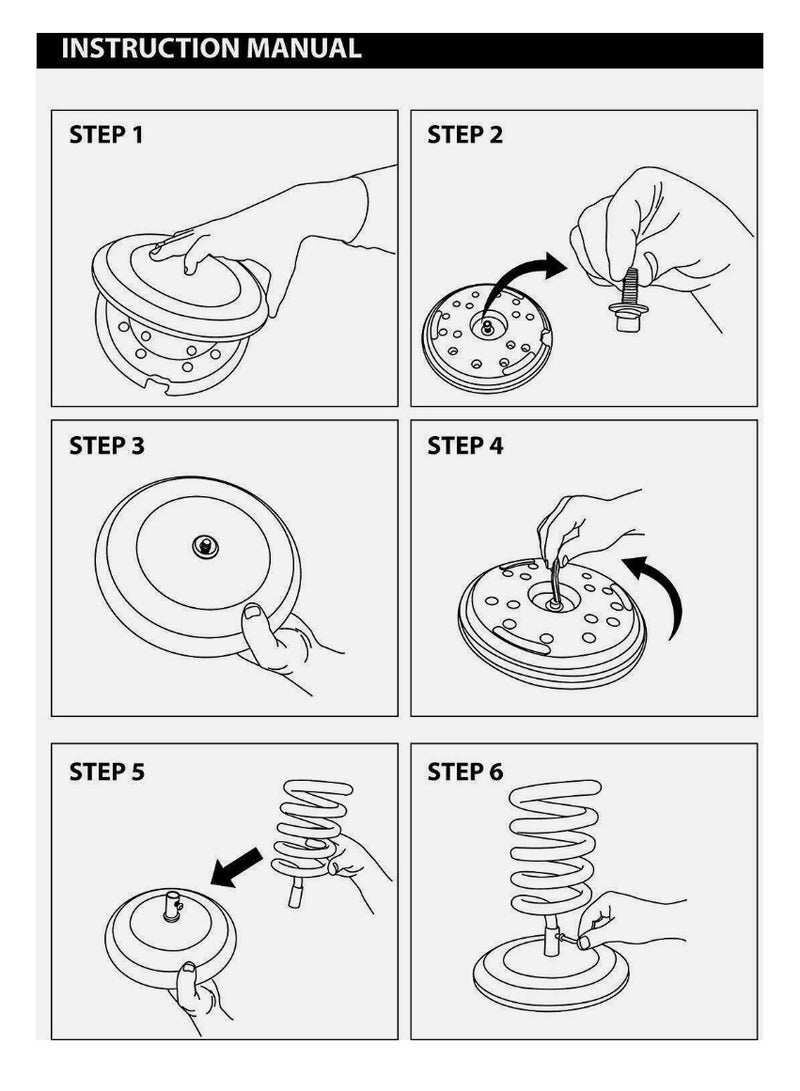 INSTRUCTION MANUAL

STEP 1

STEP 2

STEP 3

STEP 4

STEP 5

STEP 6